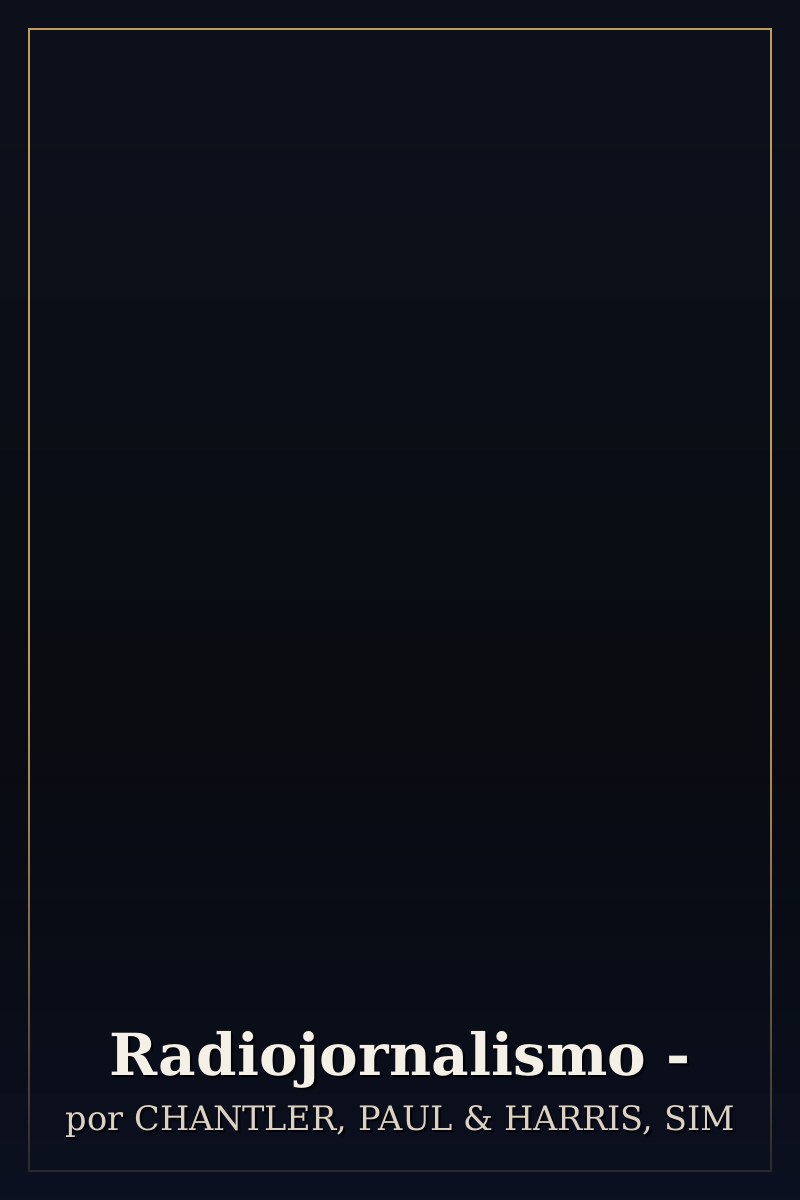 Radiojornalismo -
por CHANTLER, PAUL & HARRIS, SIM