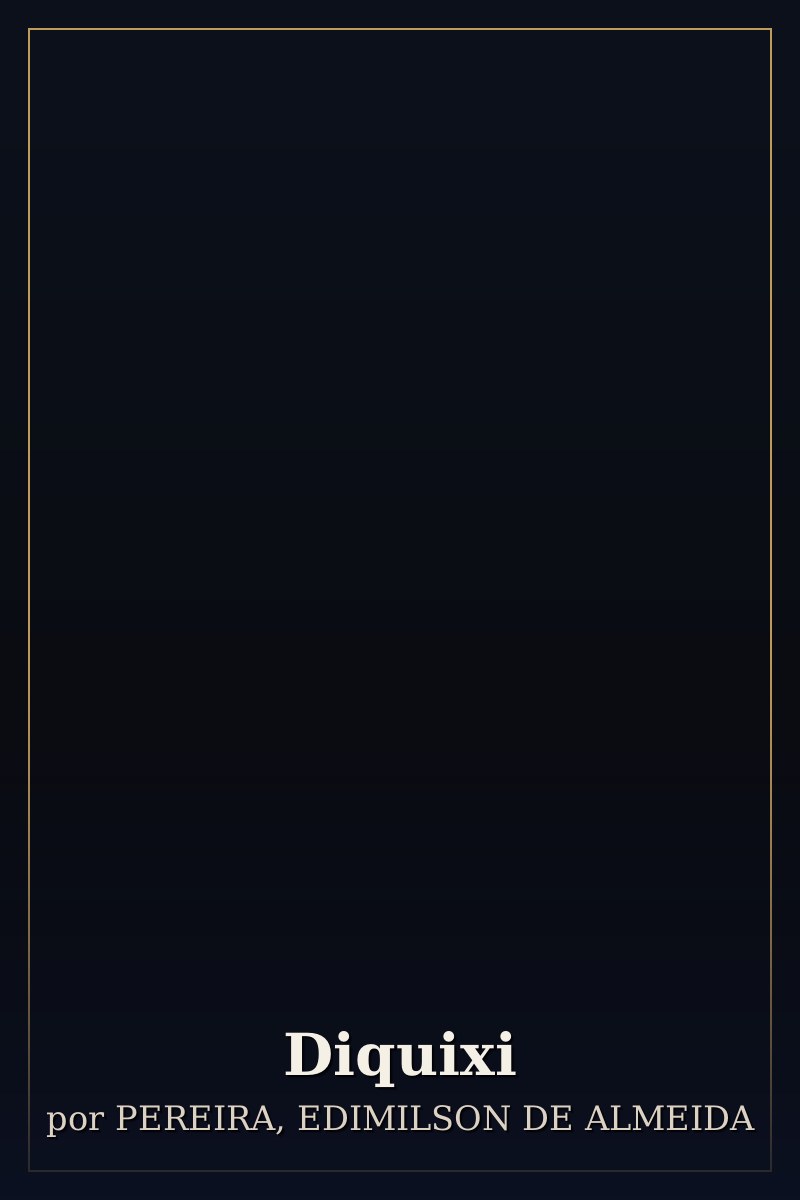 Diquixi

por PEREIRA, EDIMILSON DE ALMEIDA