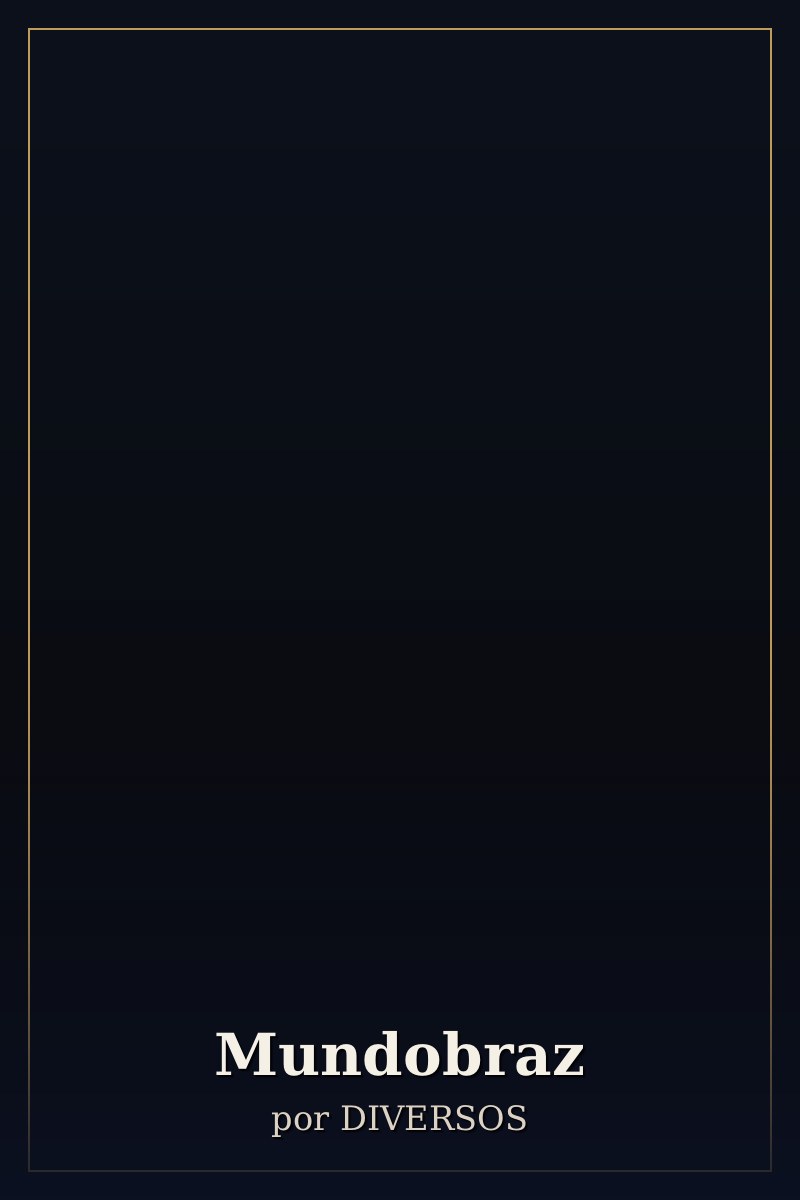 Mundobraz
por DIVERSOS