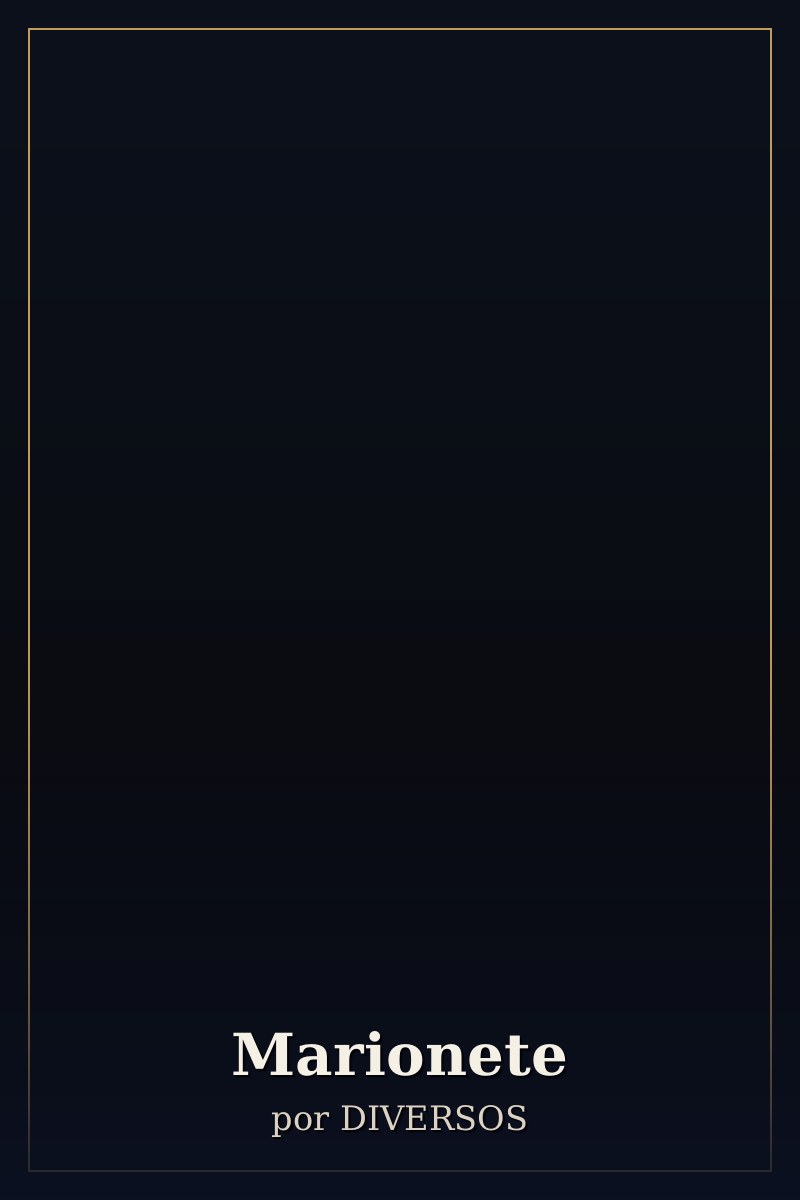 Marionete

por DIVERSOS