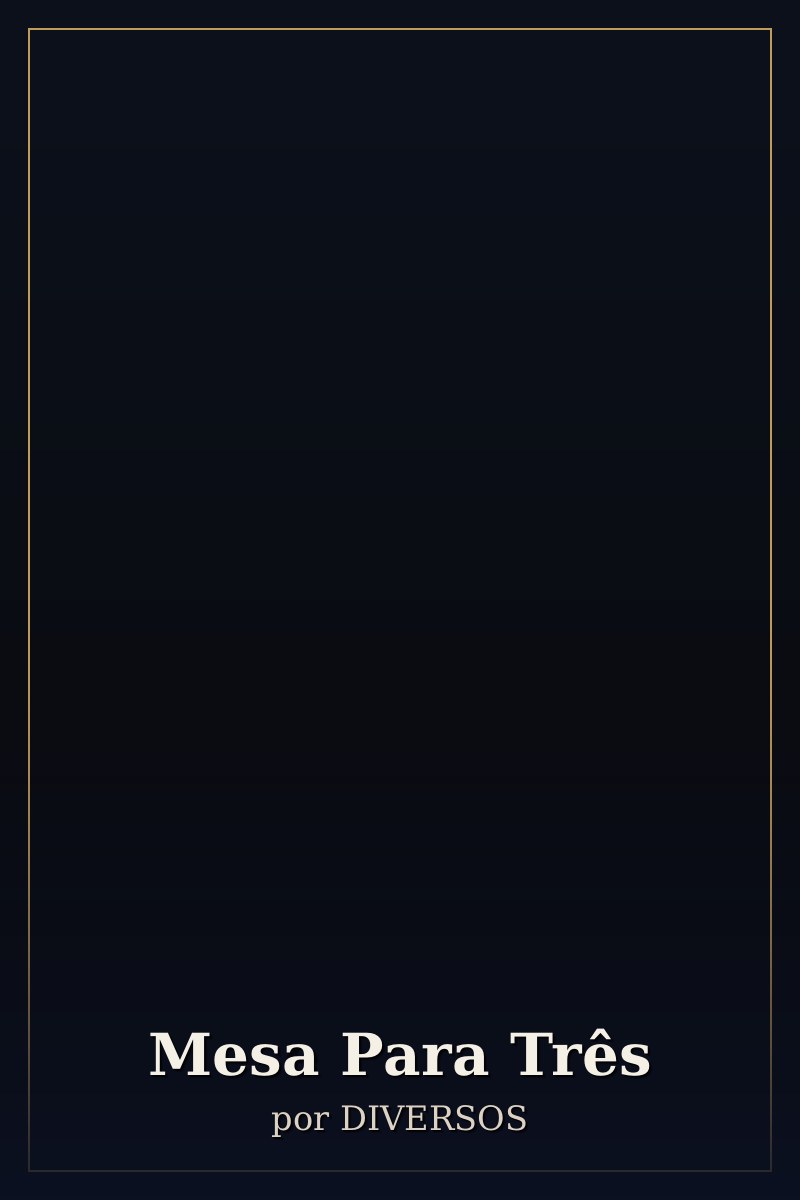 Mesa Para Três

por DIVERSOS