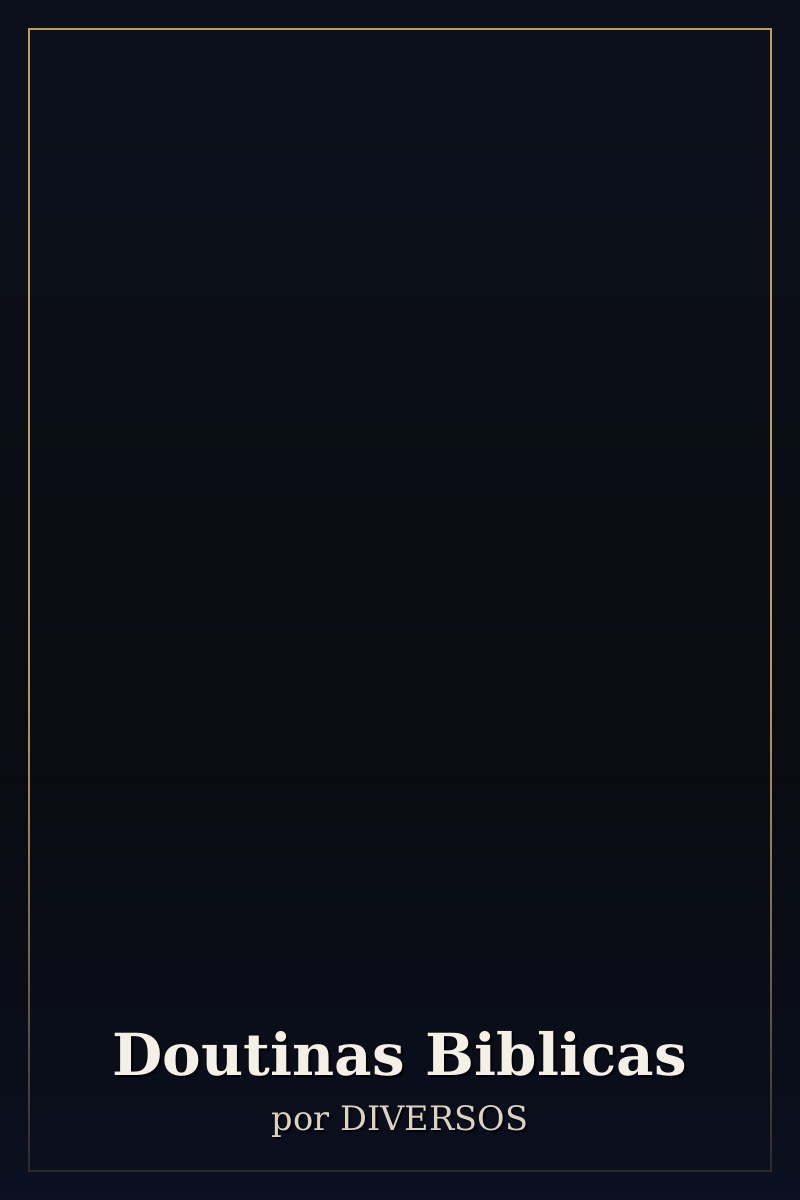 Doutinas Biblicas

por DIVERSOS