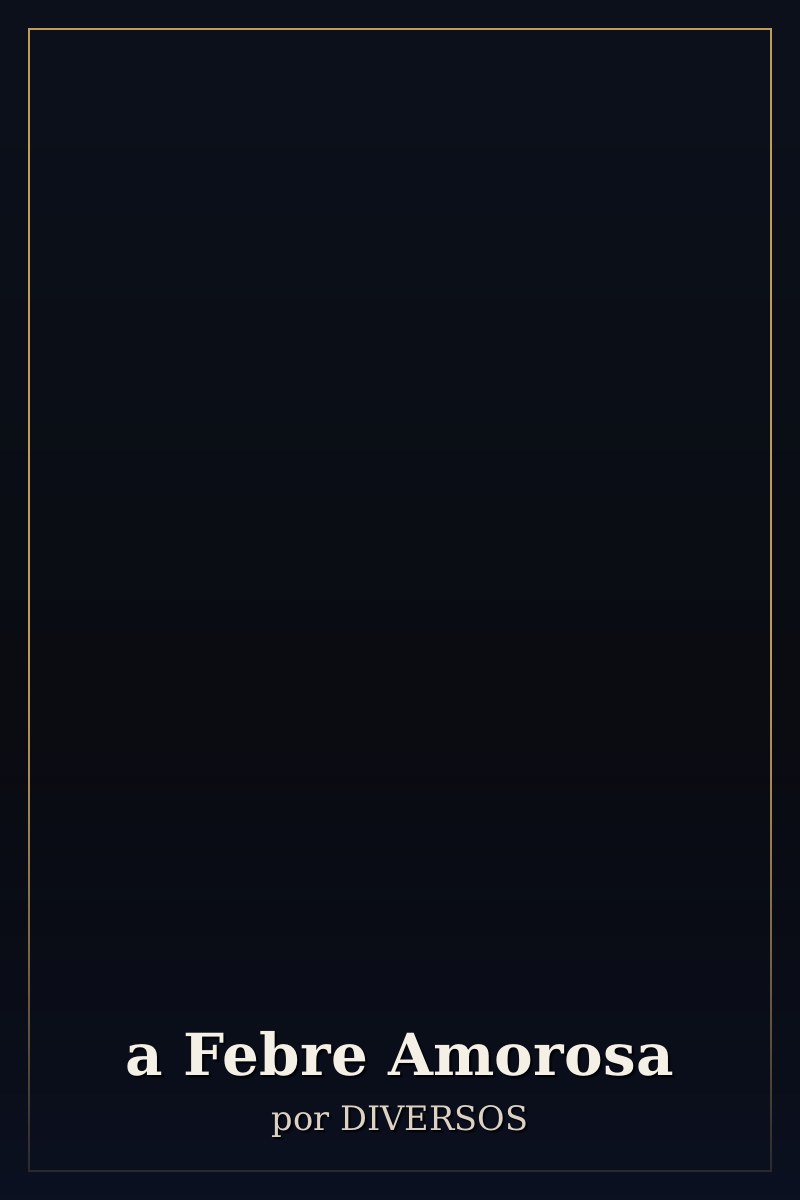 a Febre Amorosa
por DIVERSOS