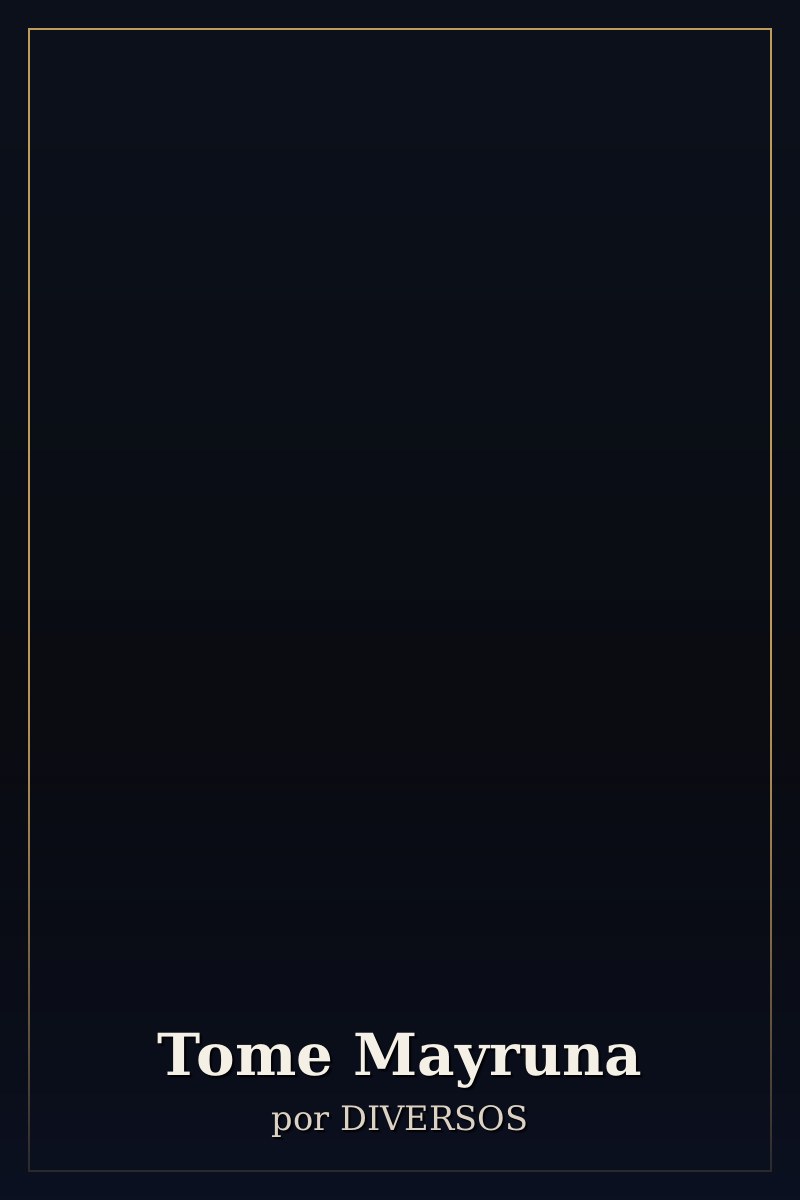 Tome Mayruna
por DIVERSOS