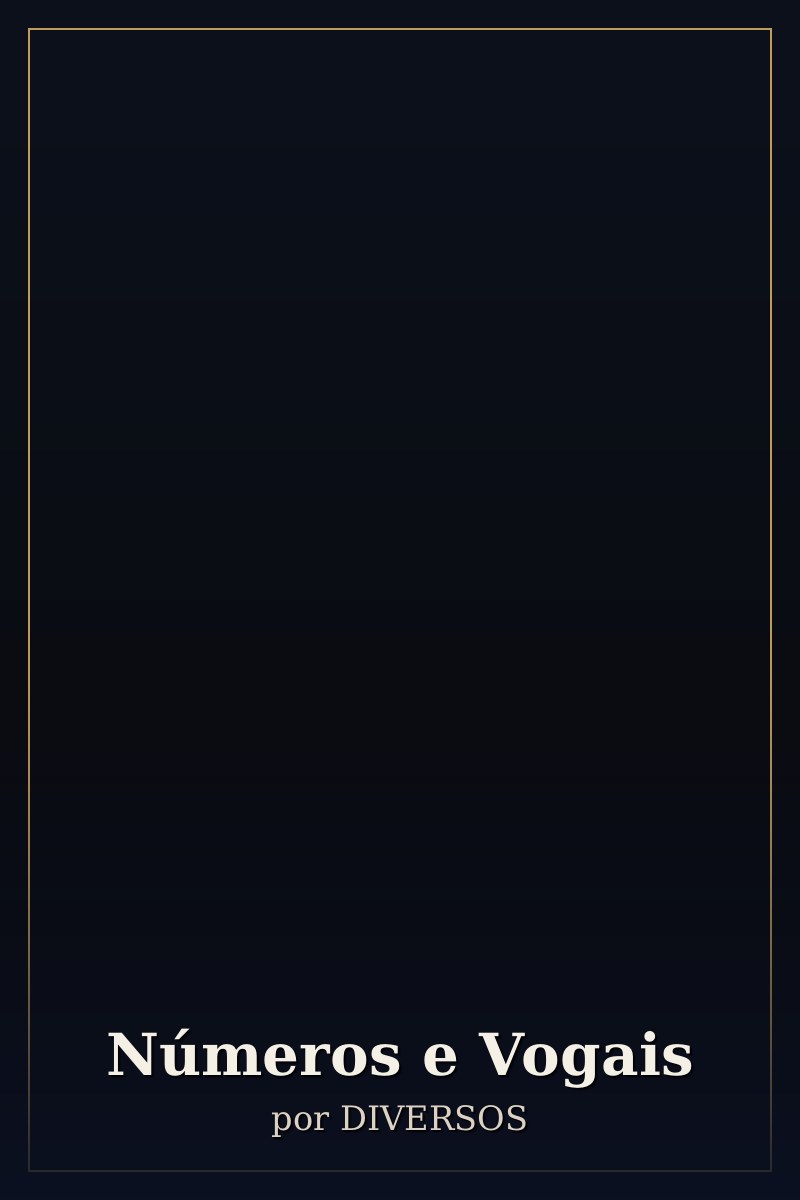 Números e Vogais

por DIVERSOS