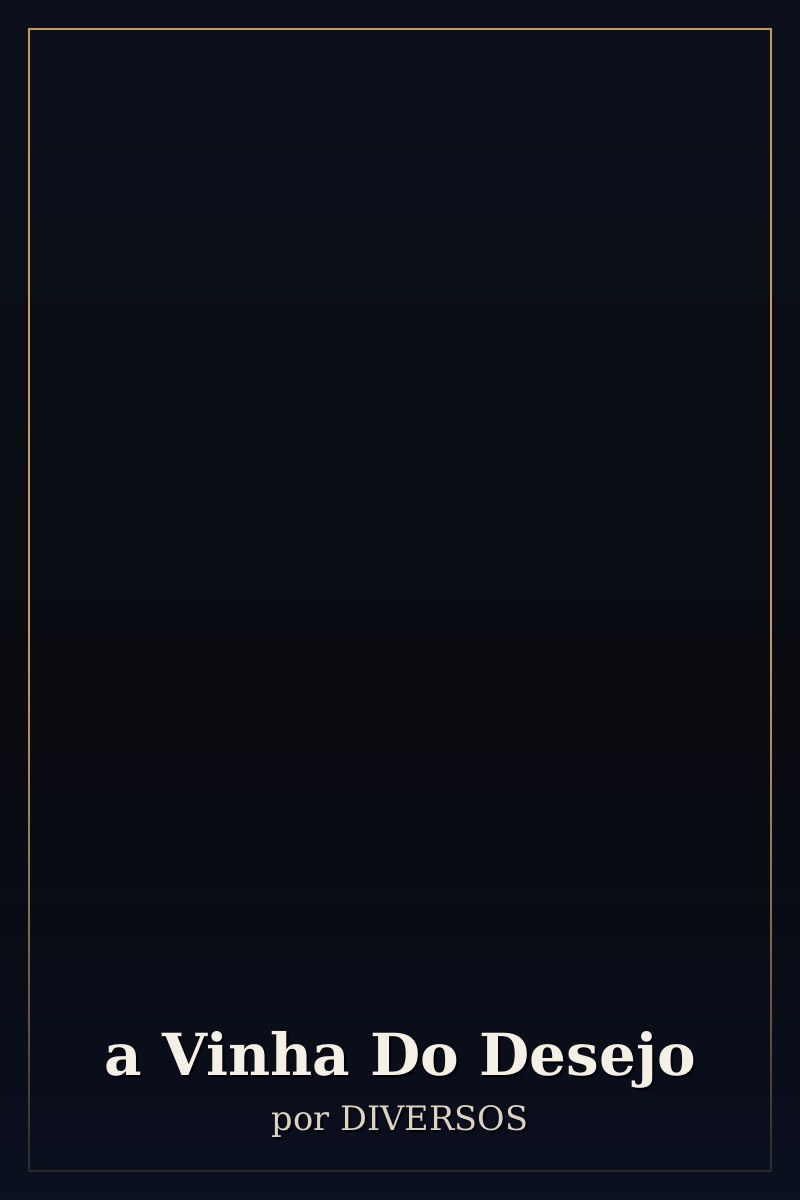 a Vinha Do Desejo
por DIVERSOS