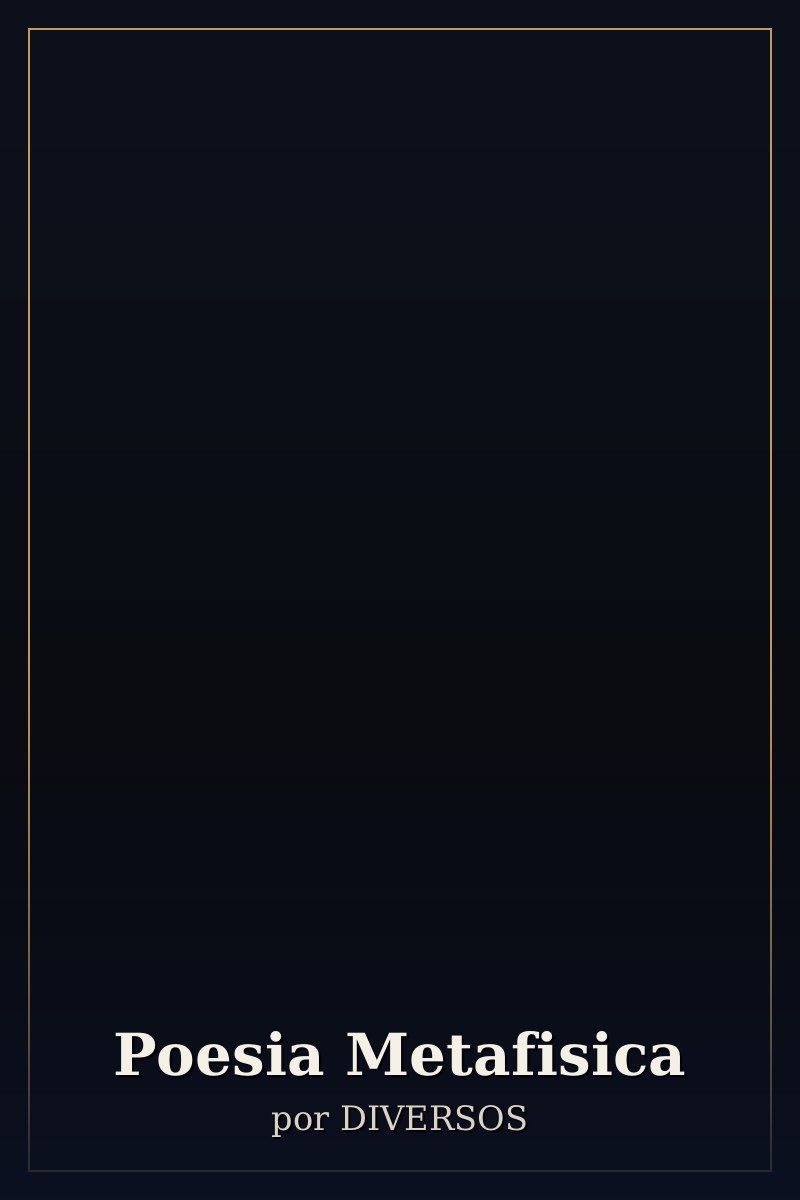 Poesia Metafisica
por DIVERSOS