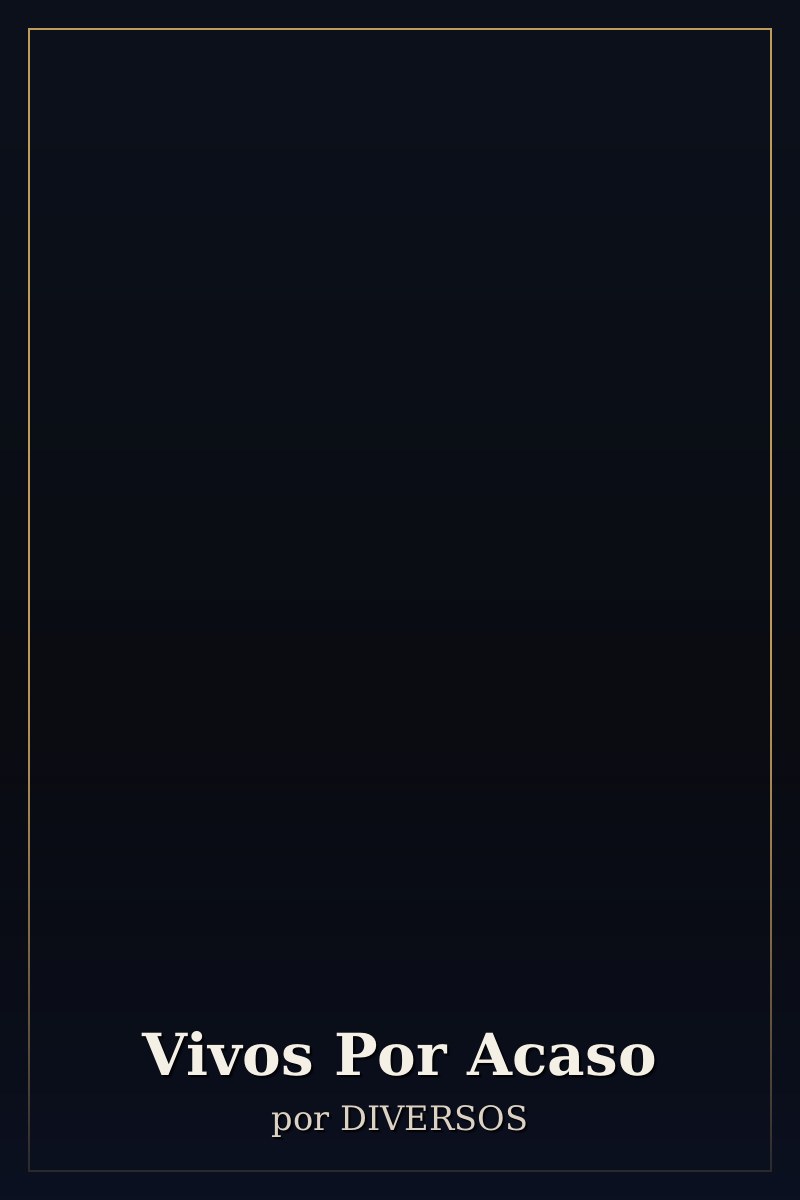 Vivos Por Acaso

por DIVERSOS