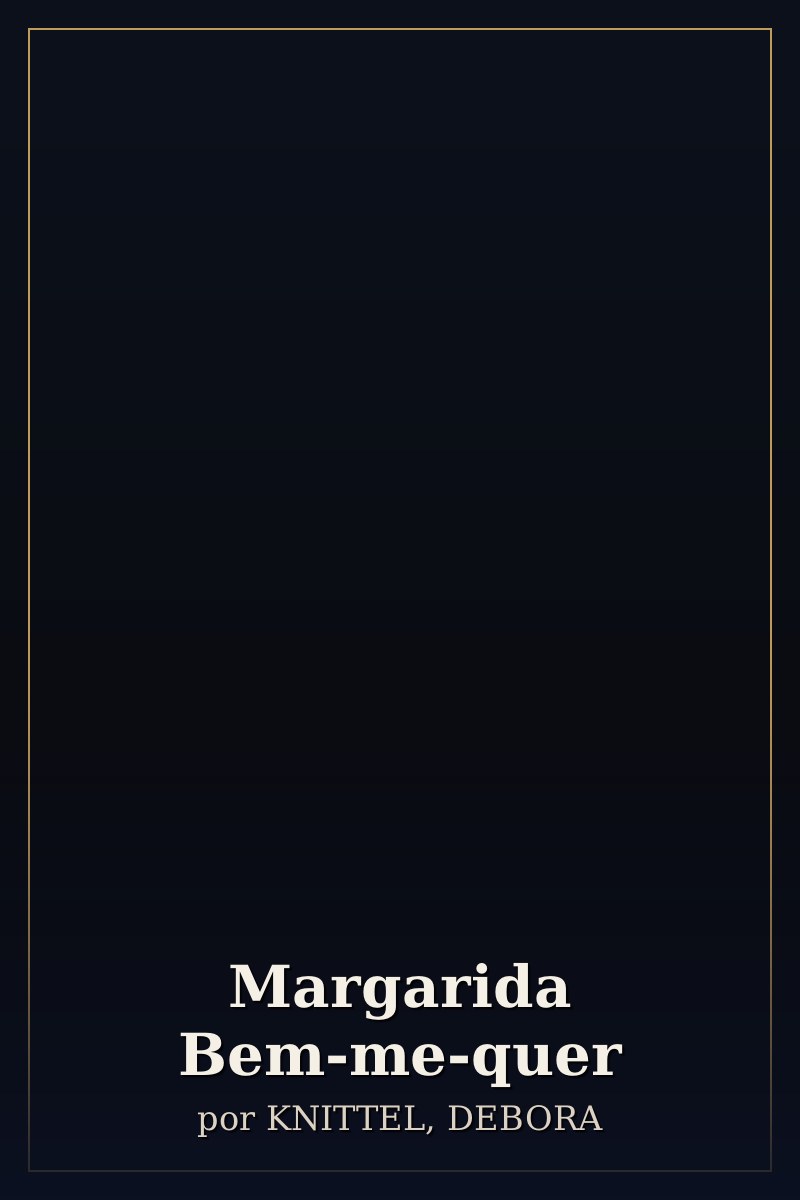 Margarida
Bem-me-quer

por KNITTEL, DEBORA