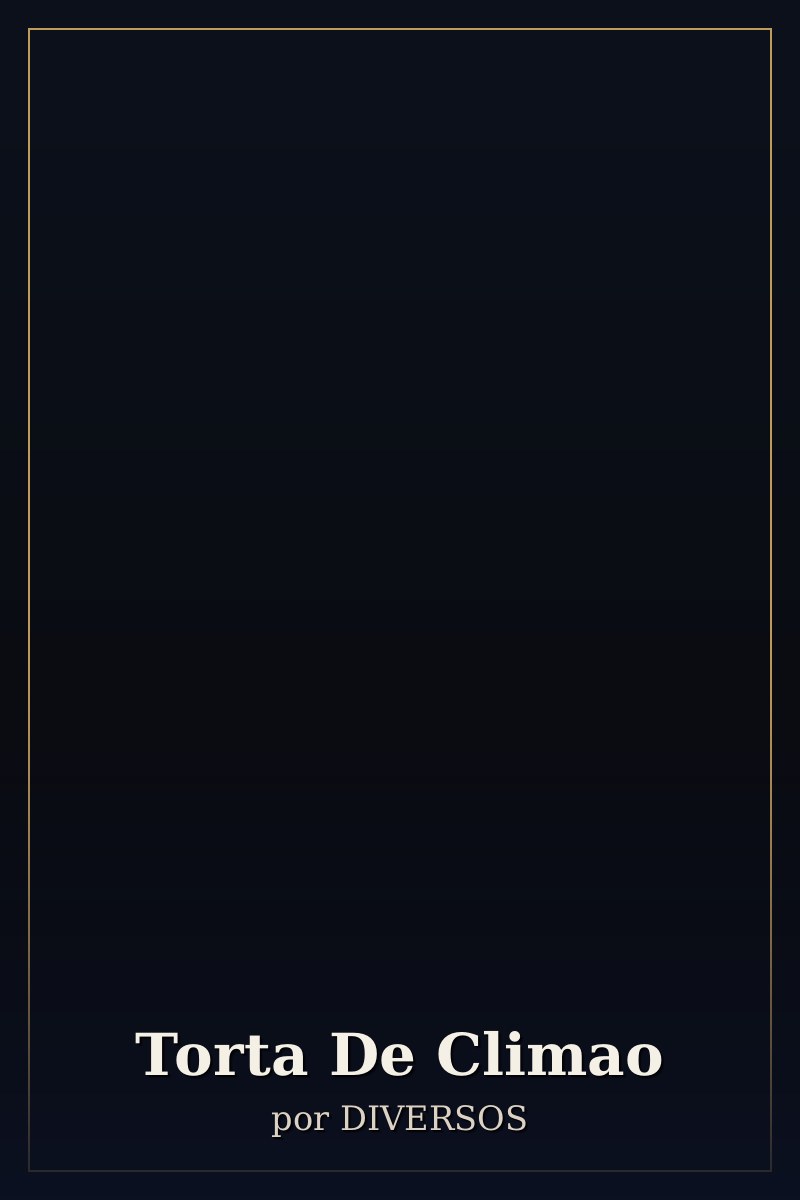 Torta De Climao
por DIVERSOS