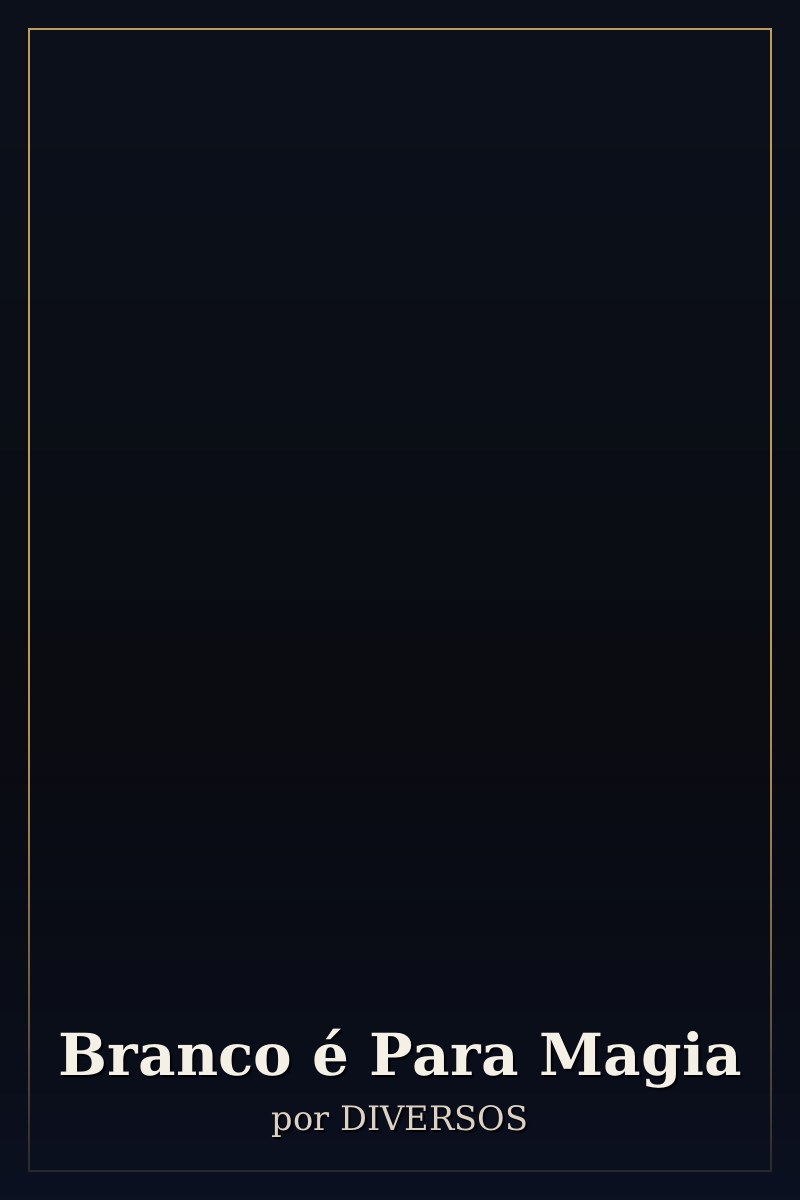 Branco é Para Magia
por DIVERSOS