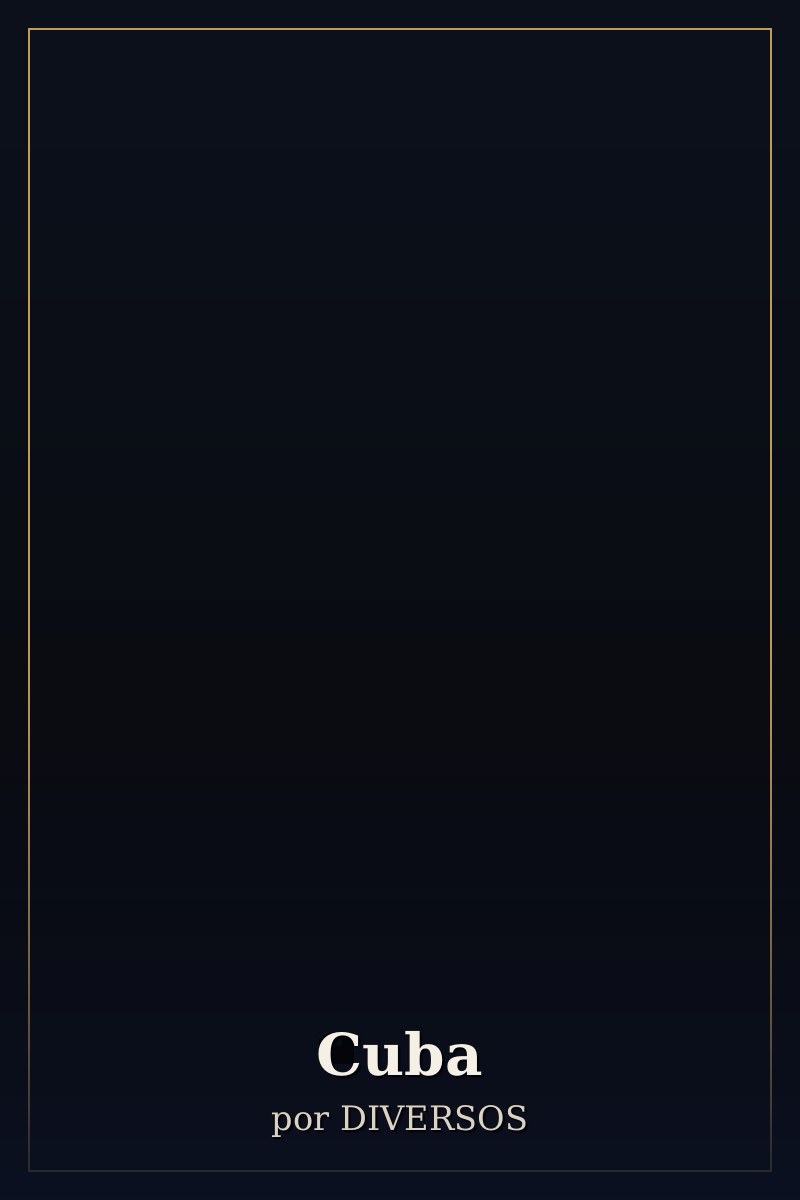 Cuba

por DIVERSOS