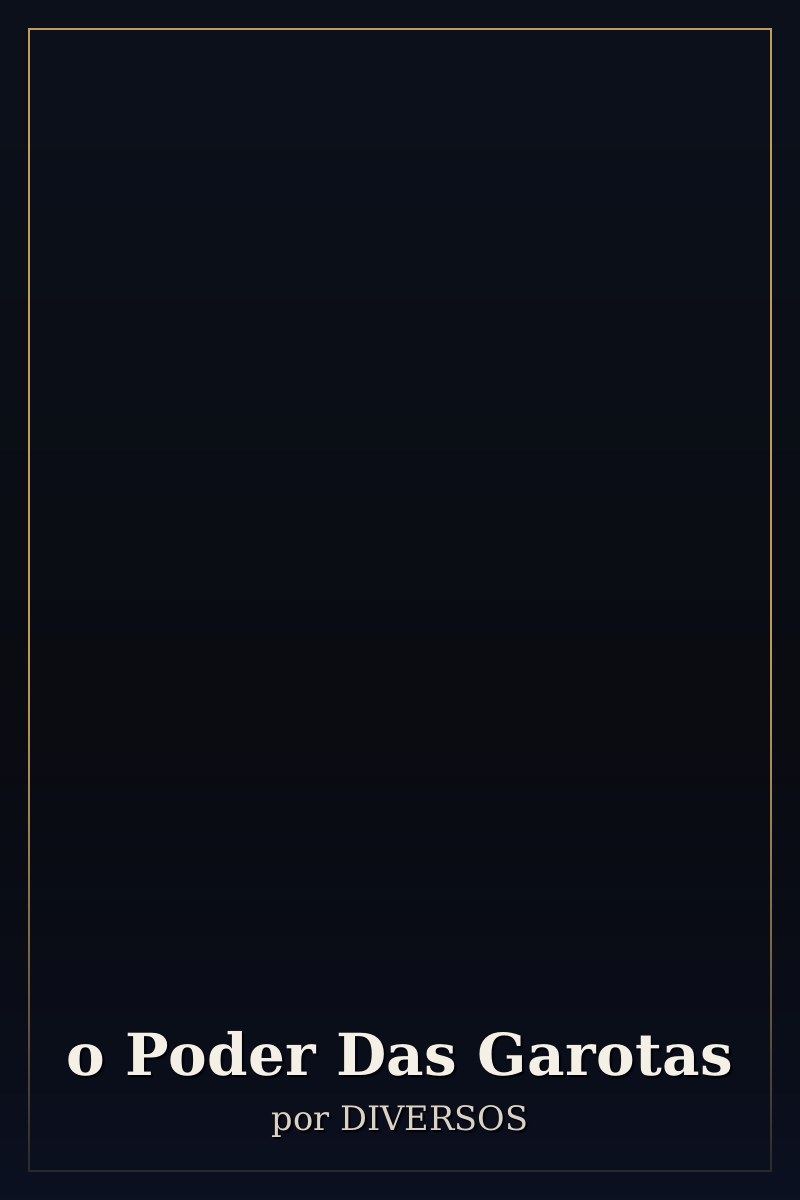 o Poder Das Garotas

por DIVERSOS