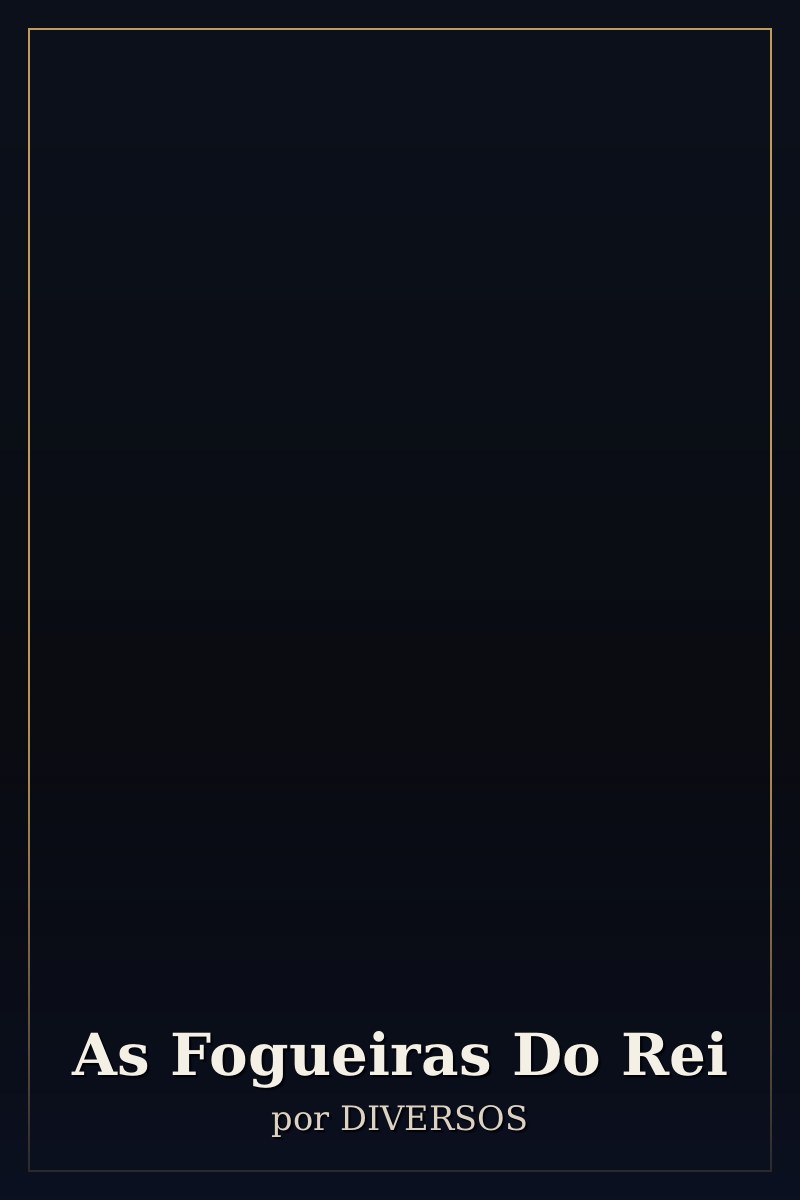 As Fogueiras Do Rei

por DIVERSOS