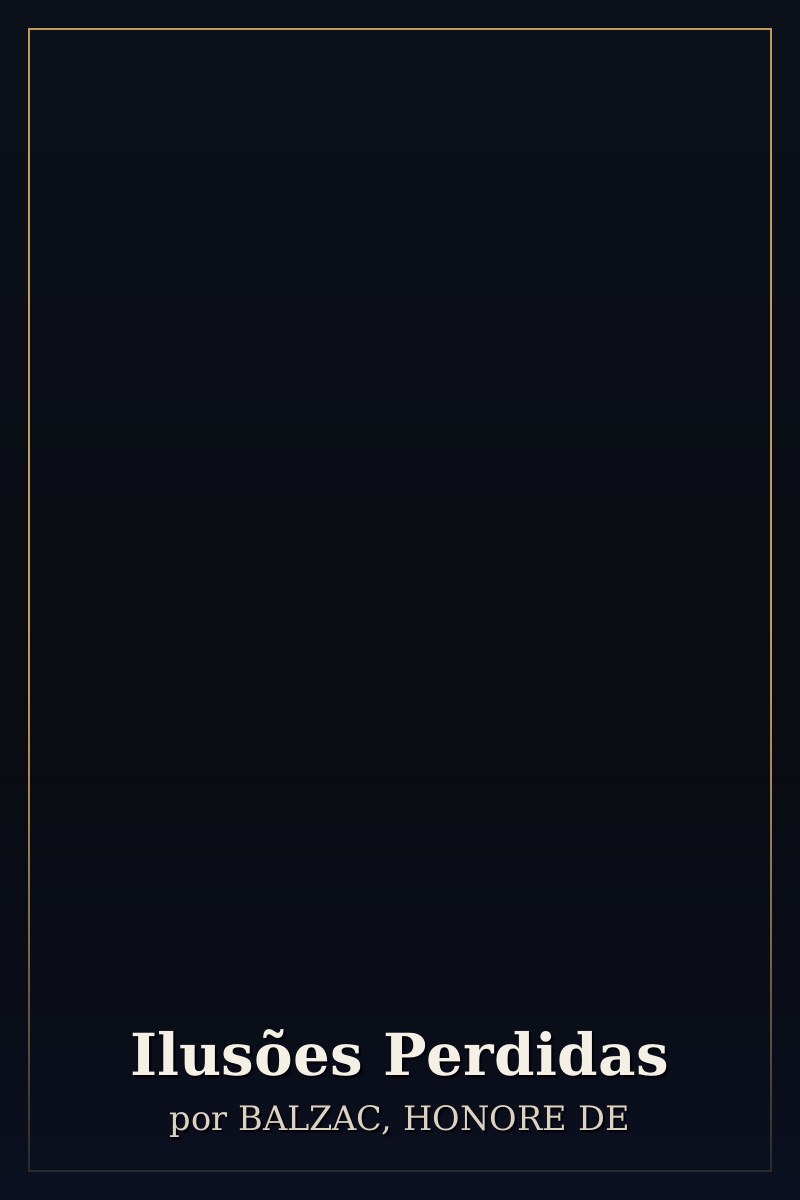 Ilusões Perdidas

por BALZAC, HONORE DE