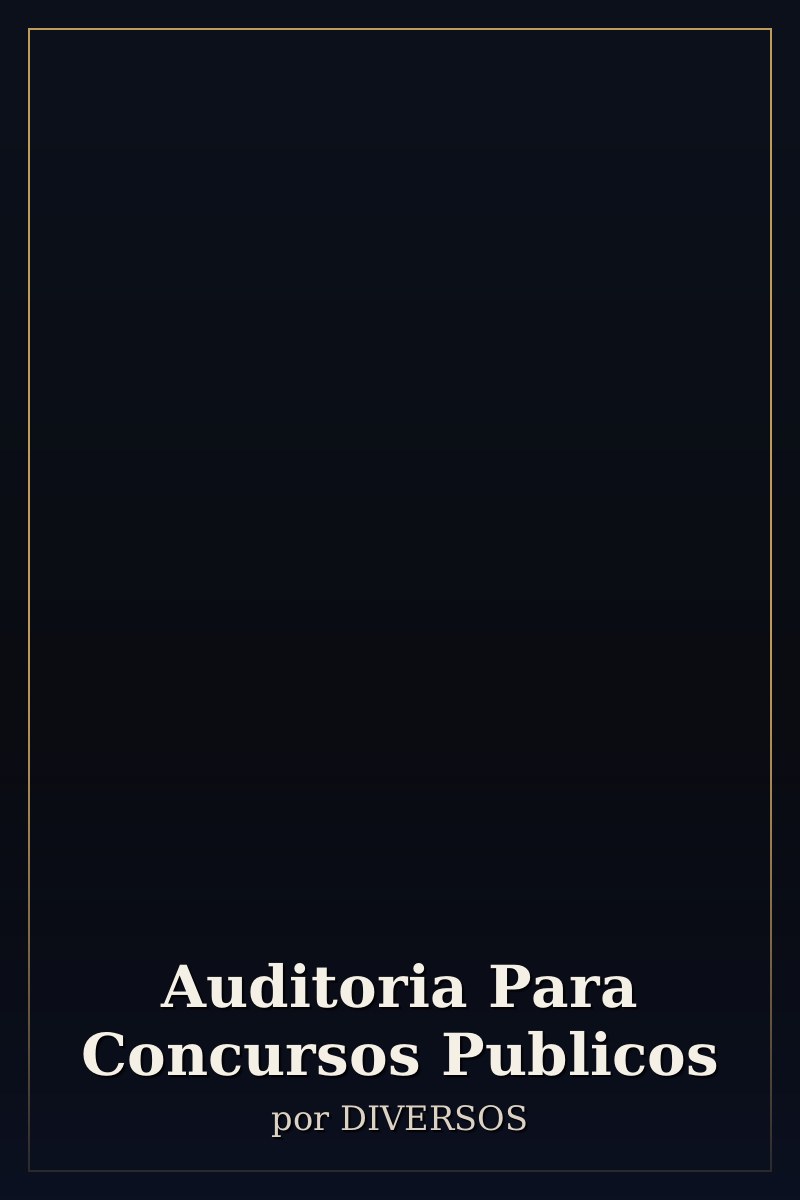 Auditoria Para Concursos Publicos

por DIVERSOS