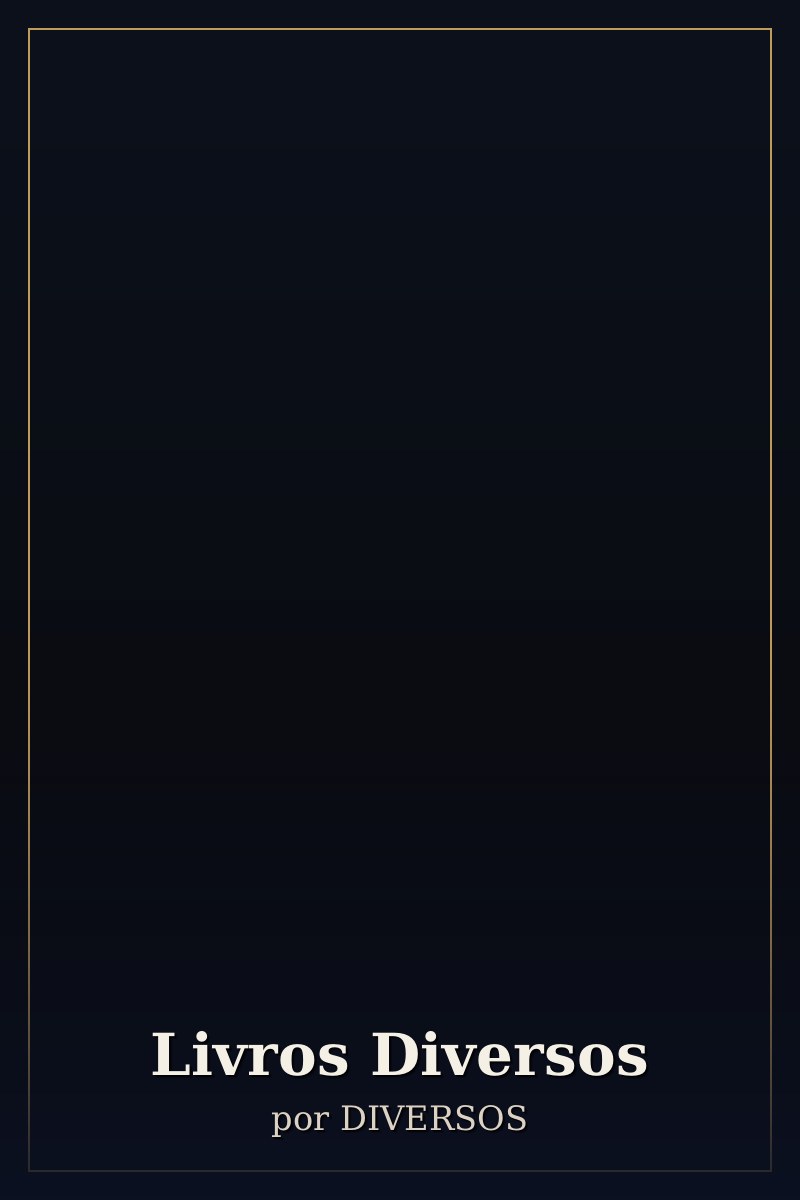 Livros Diversos
por DIVERSOS