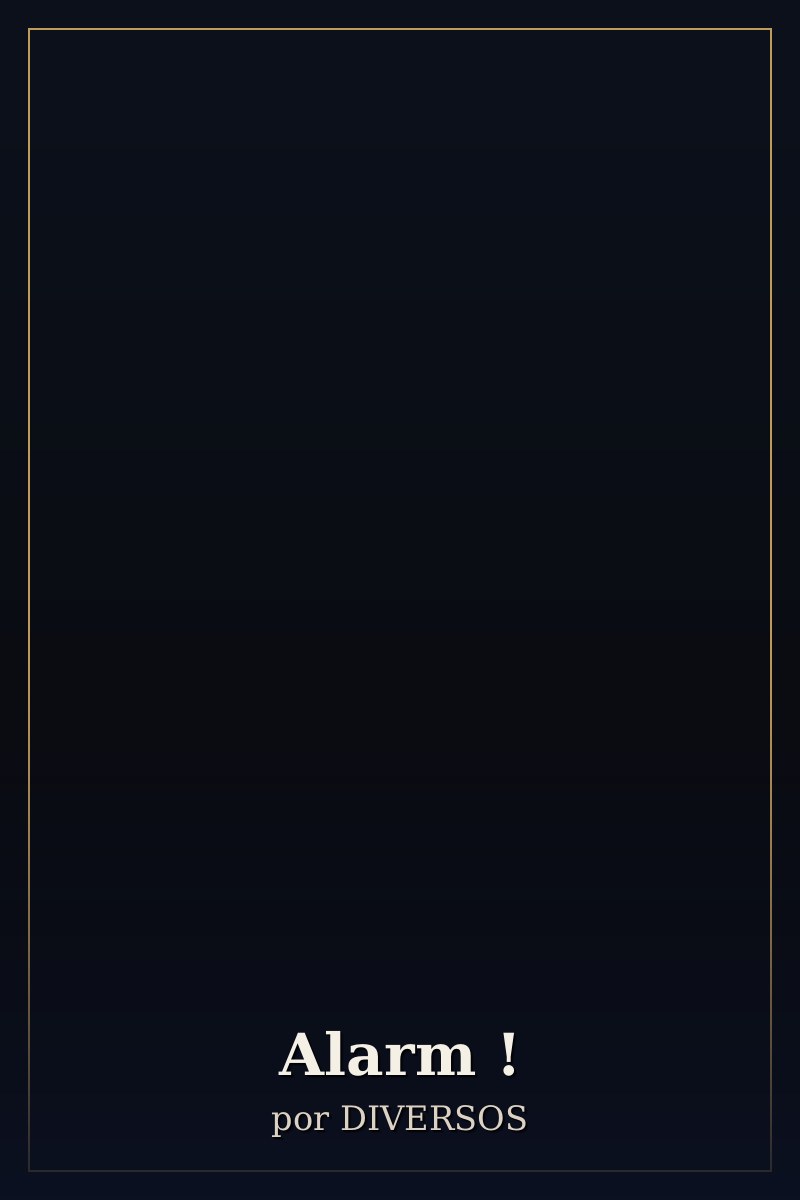 Alarm !
por DIVERSOS