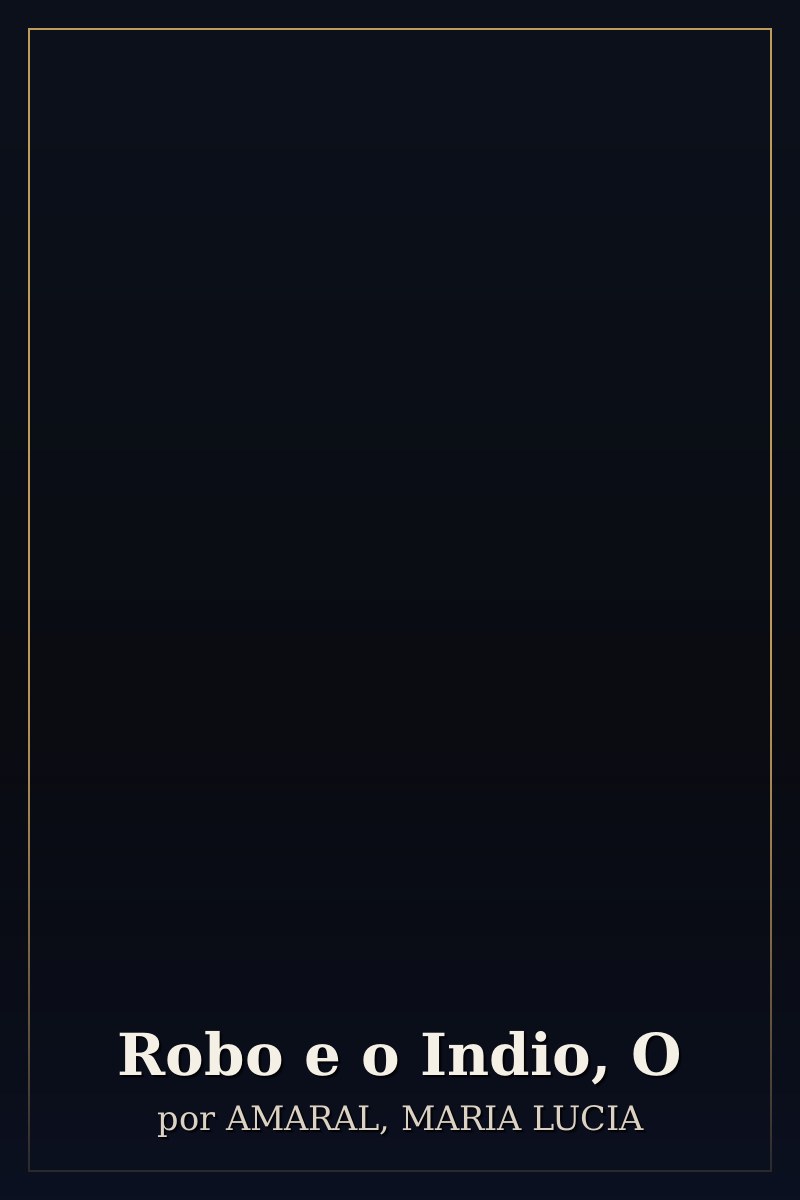 Robo e o Indio, O

por AMARAL, MARIA LUCIA