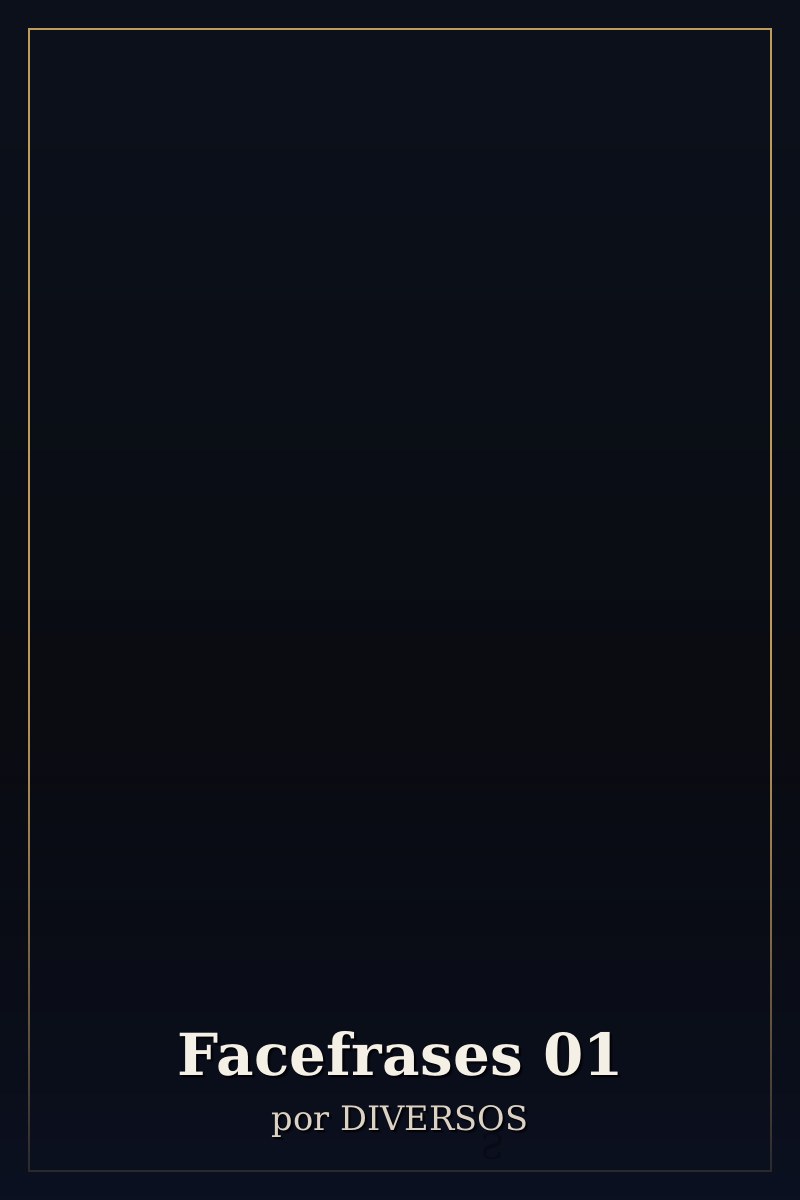 Facefrases 01

por DIVERSOS