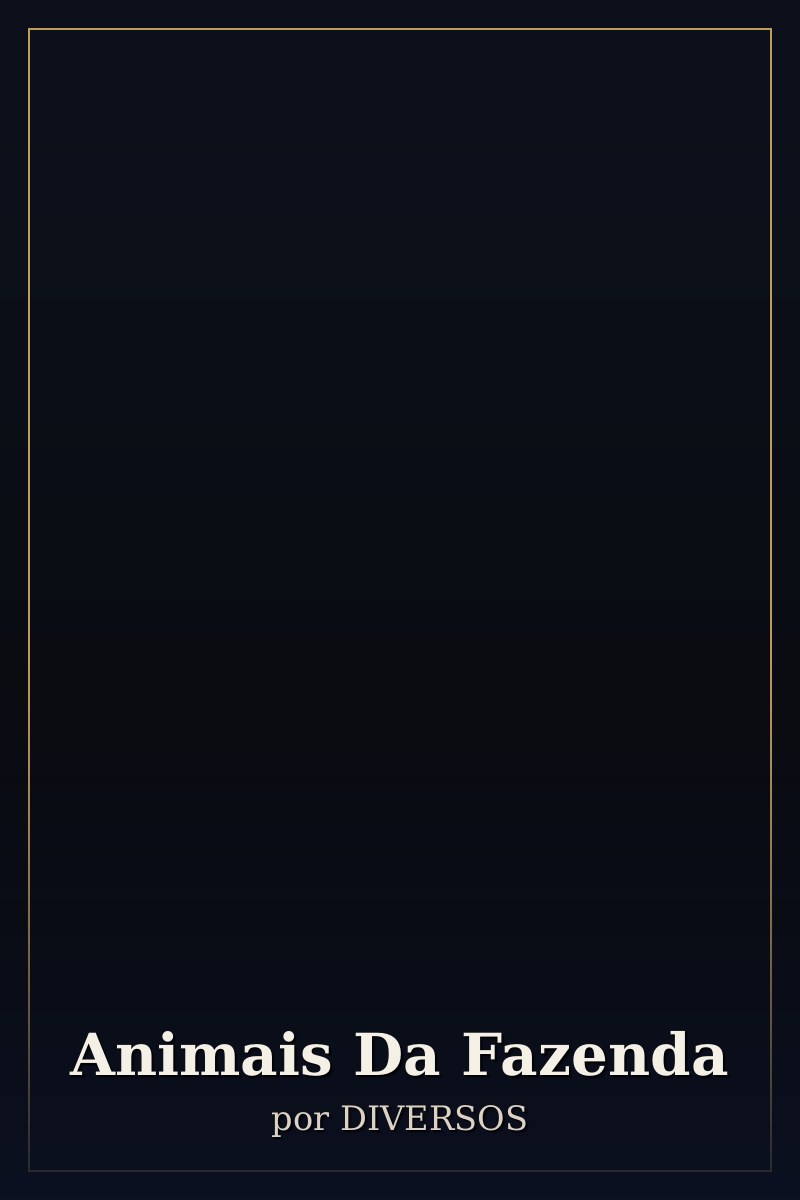 Animais Da Fazenda

por DIVERSOS