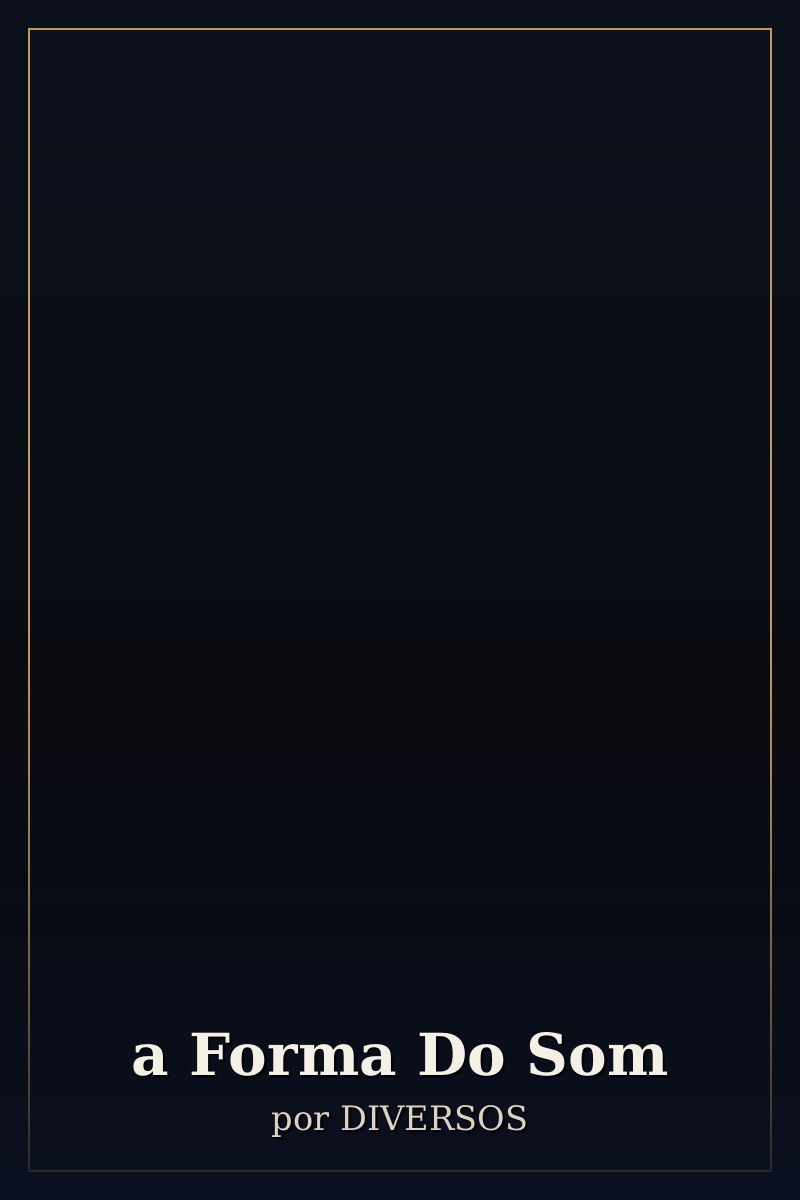 a Forma Do Som
por DIVERSOS