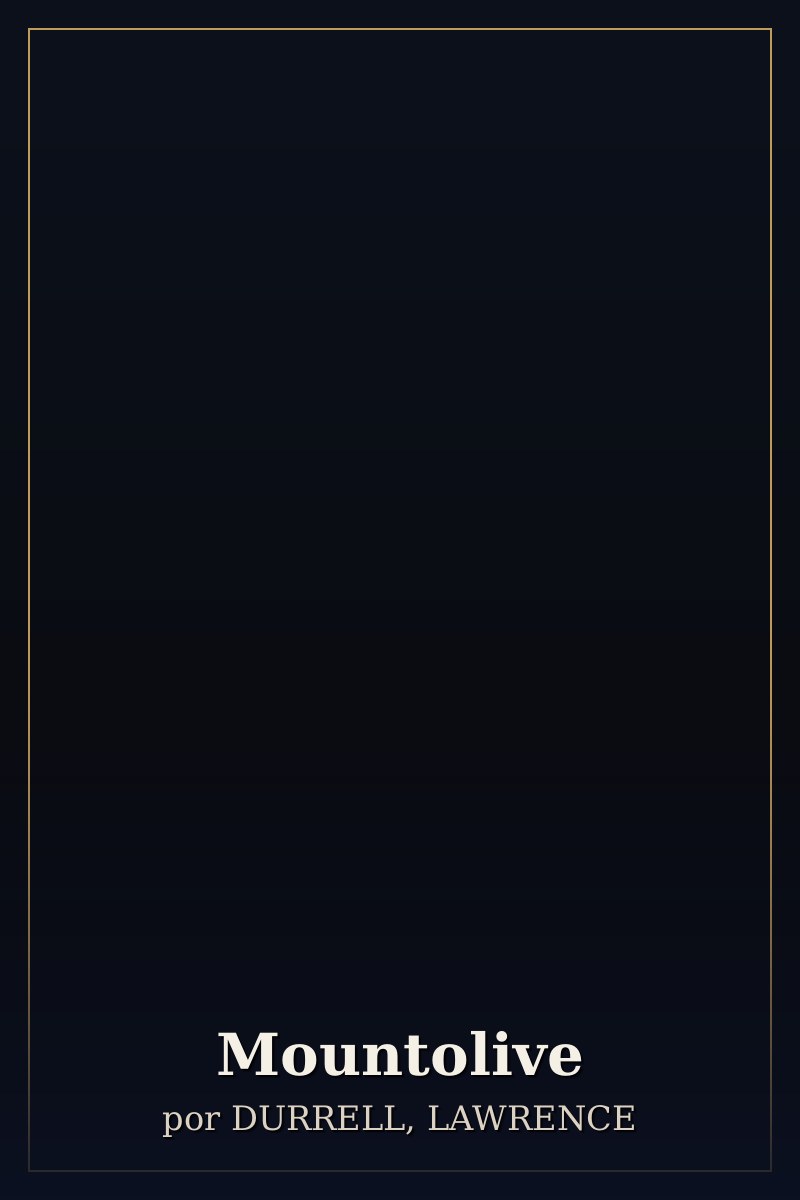 Mountolive
por DURRELL, LAWRENCE