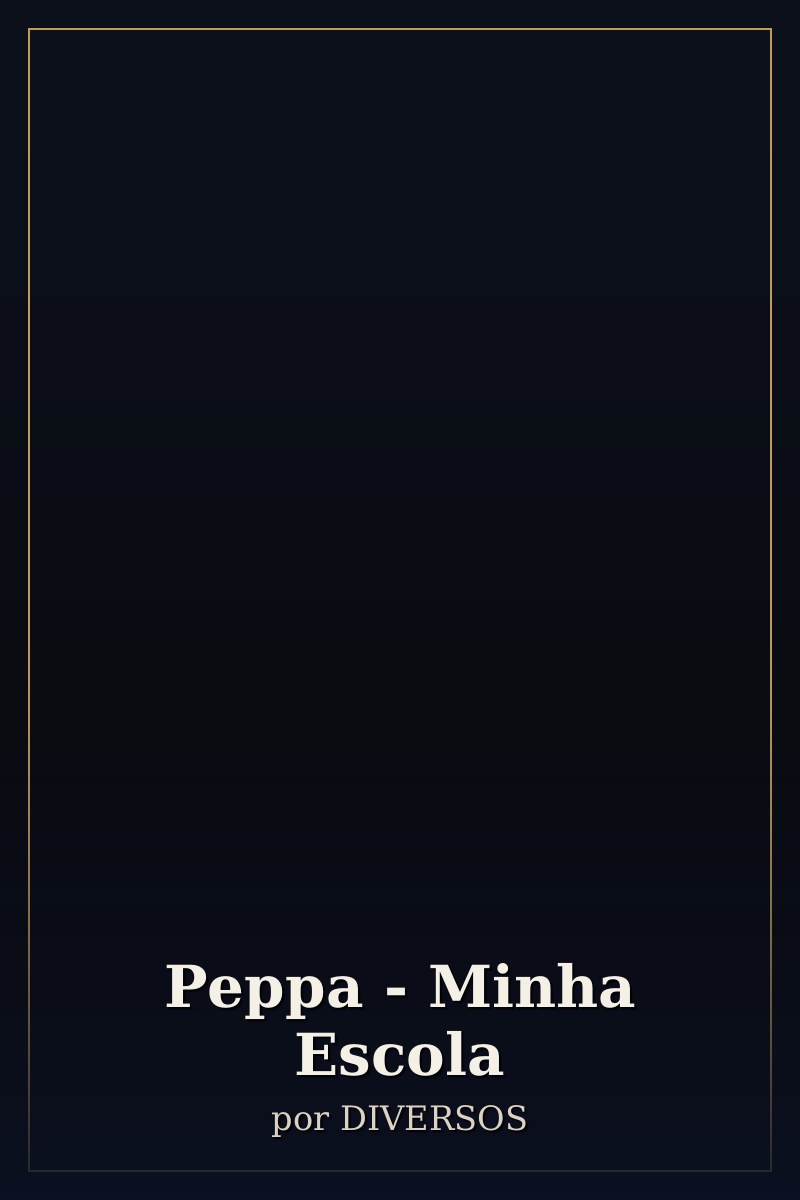 Peppa - Minha Escola

por DIVERSOS