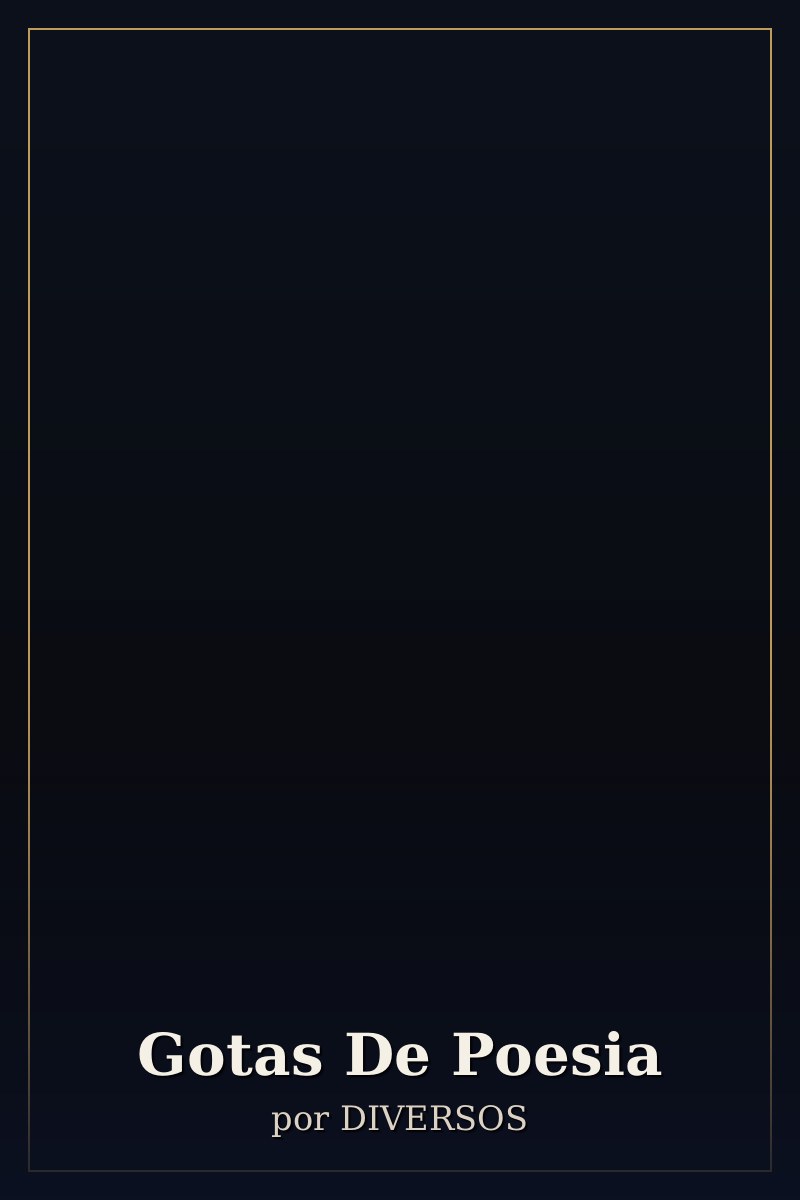 Gotas De Poesia

por DIVERSOS