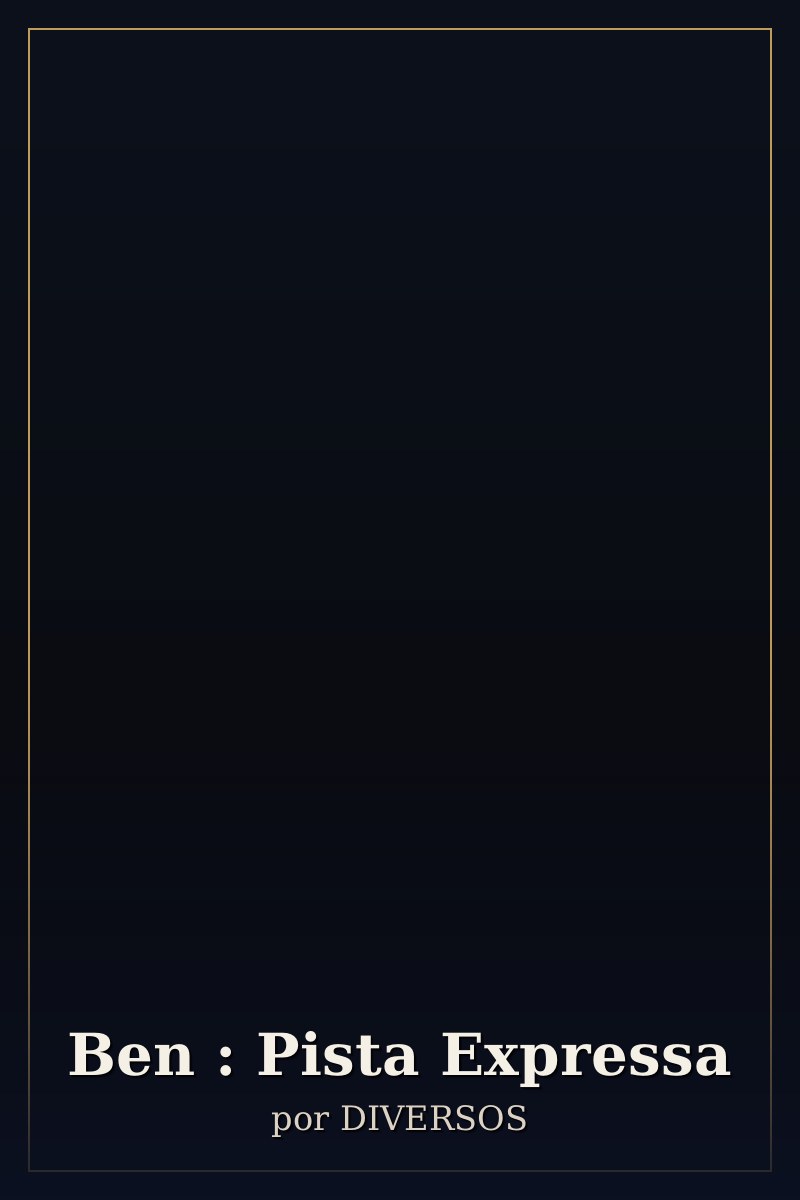 Ben : Pista Expressa

por DIVERSOS