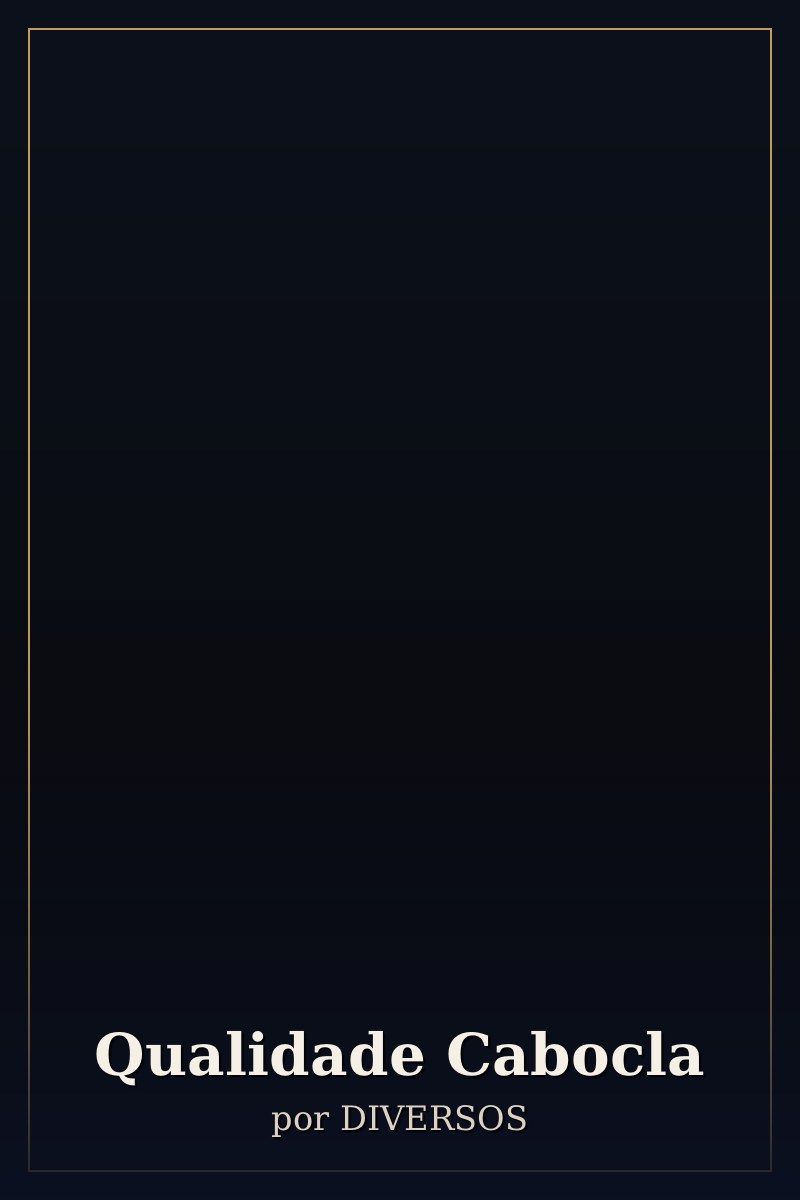 Qualidade Cabocla

por DIVERSOS