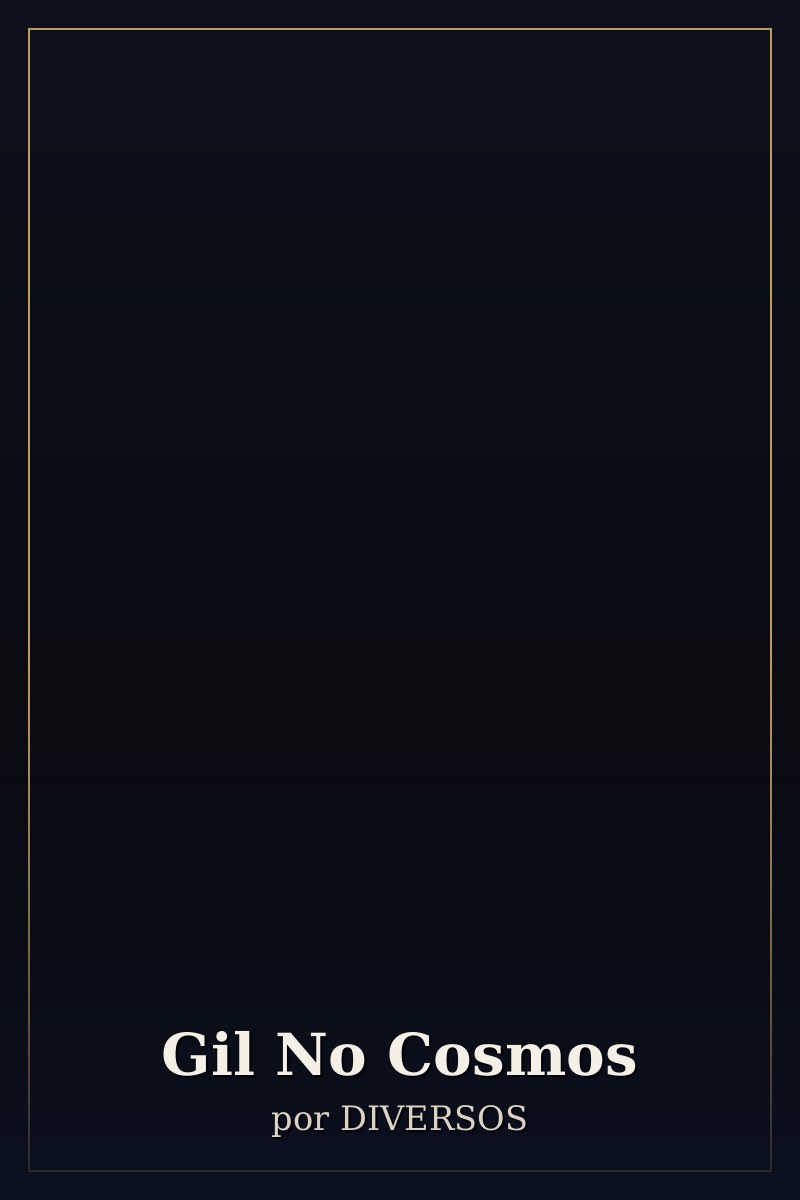 Gil No Cosmos

por DIVERSOS