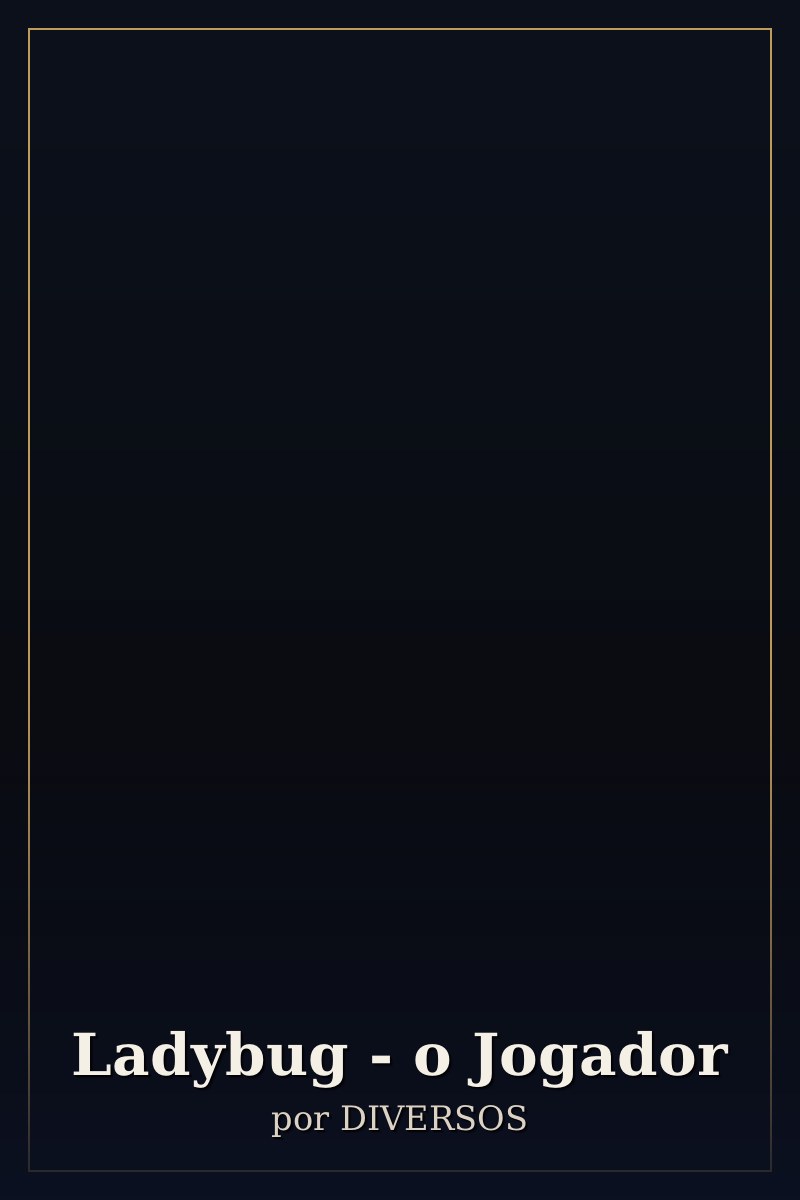 Ladybug - o Jogador
por DIVERSOS