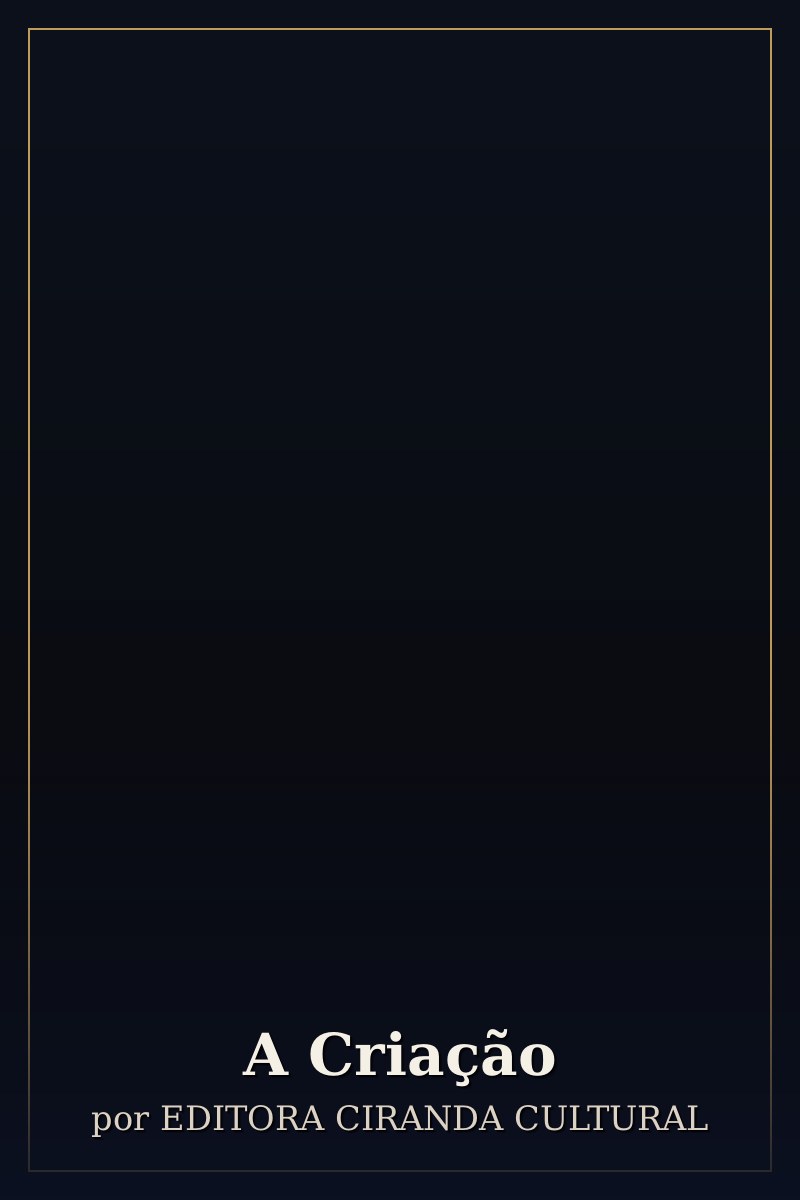 A Criação
por EDITORA CIRANDA CULTURAL