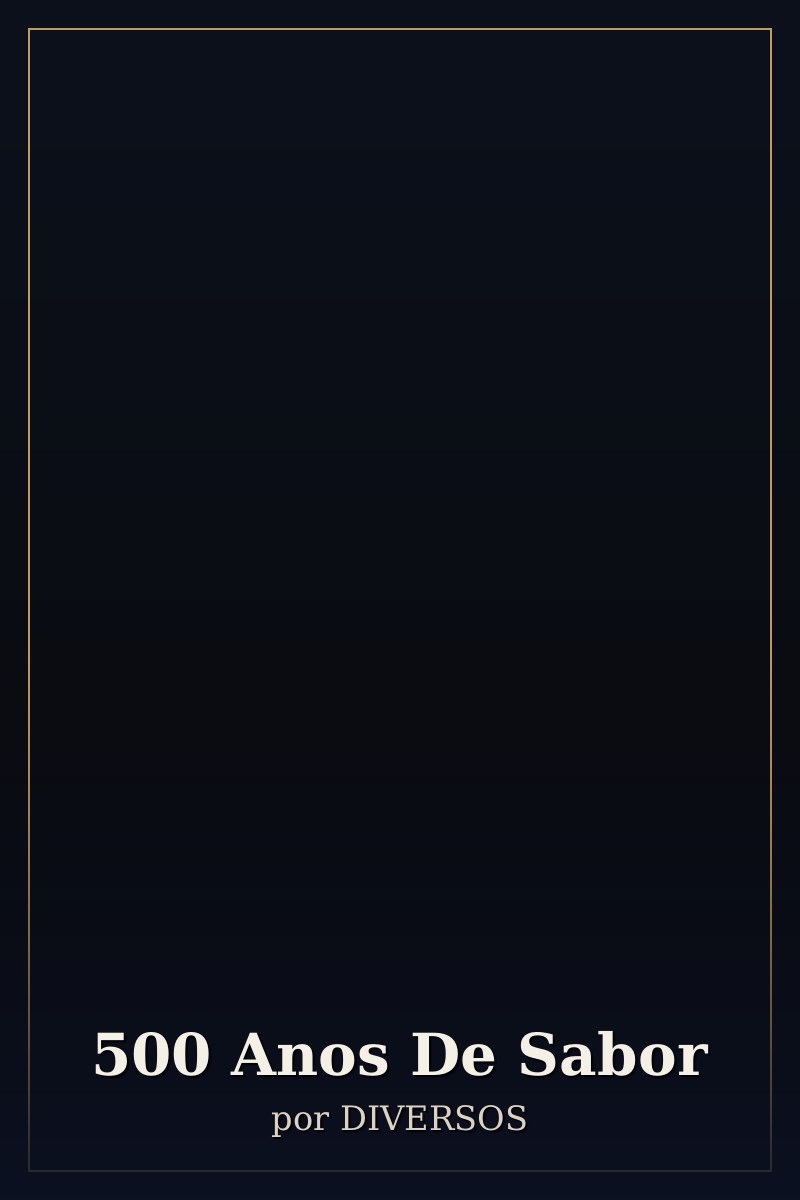 500 Anos De Sabor

por DIVERSOS