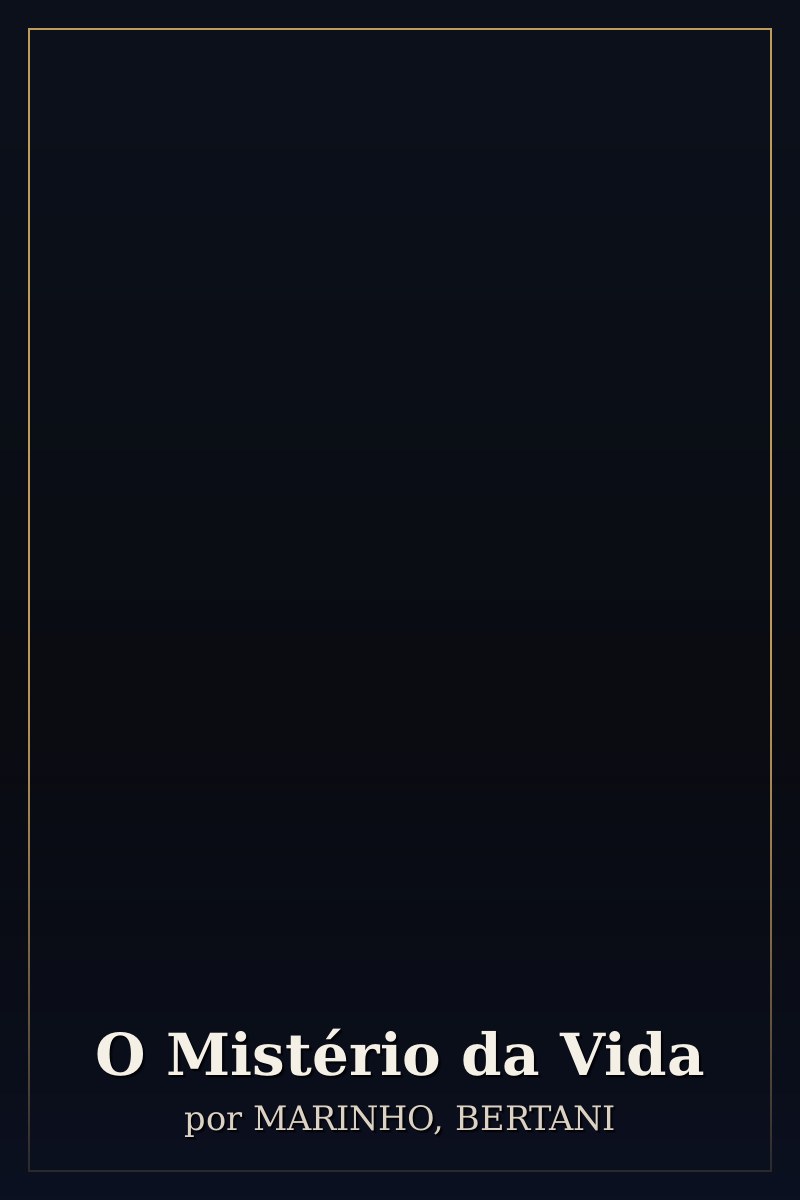 O Mistério da Vida
por MARINHO, BERTANI