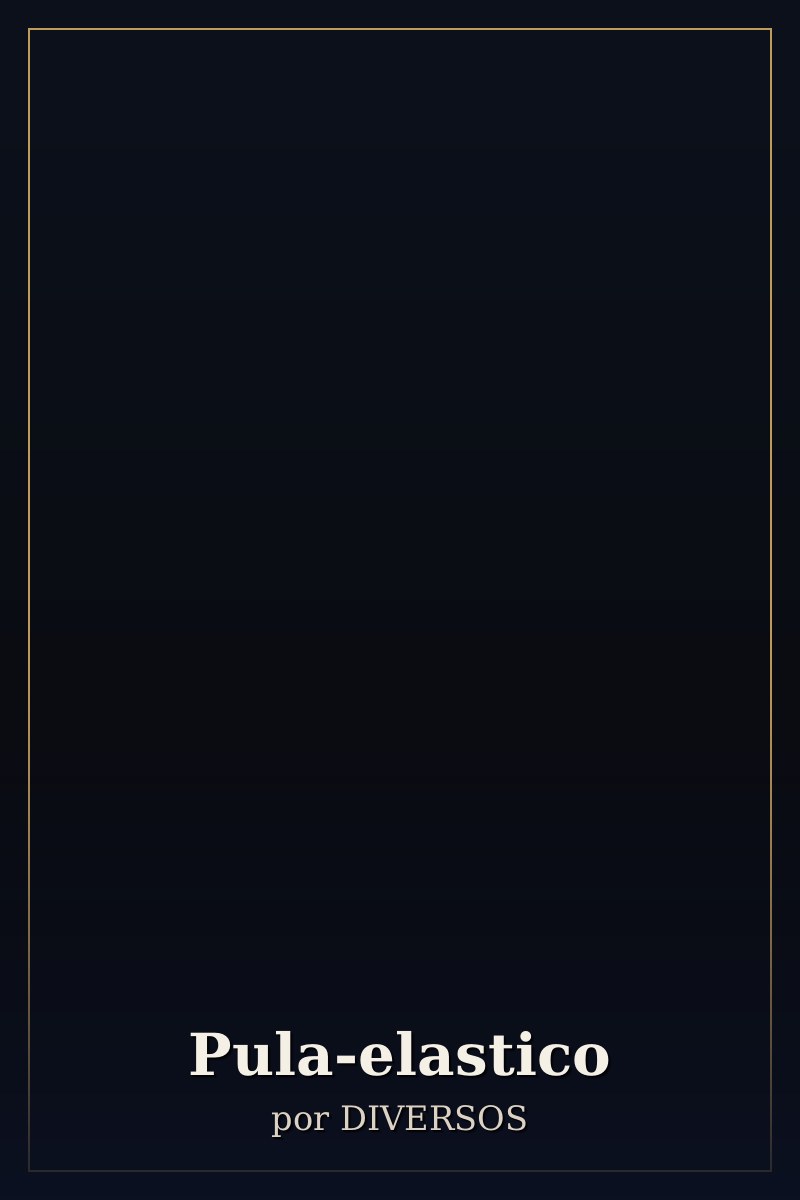 Pula-elastico

por DIVERSOS