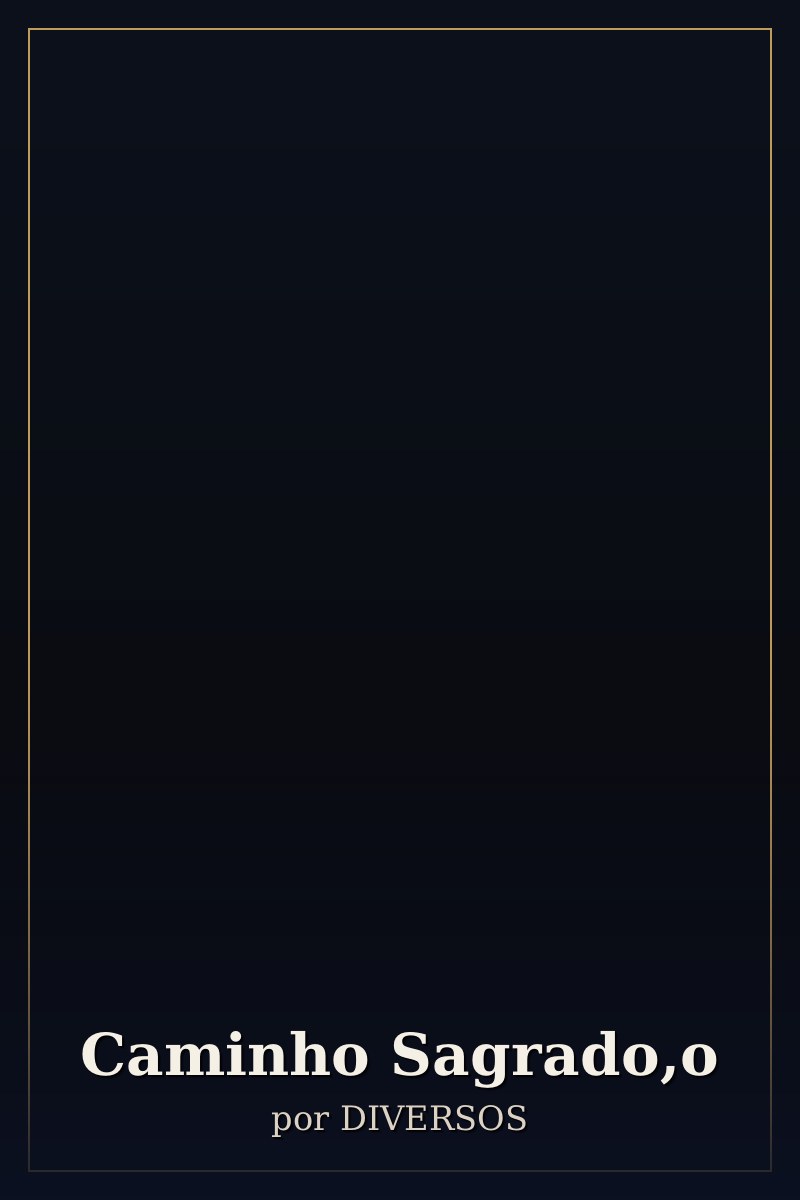 Caminho Sagrado,o
por DIVERSOS