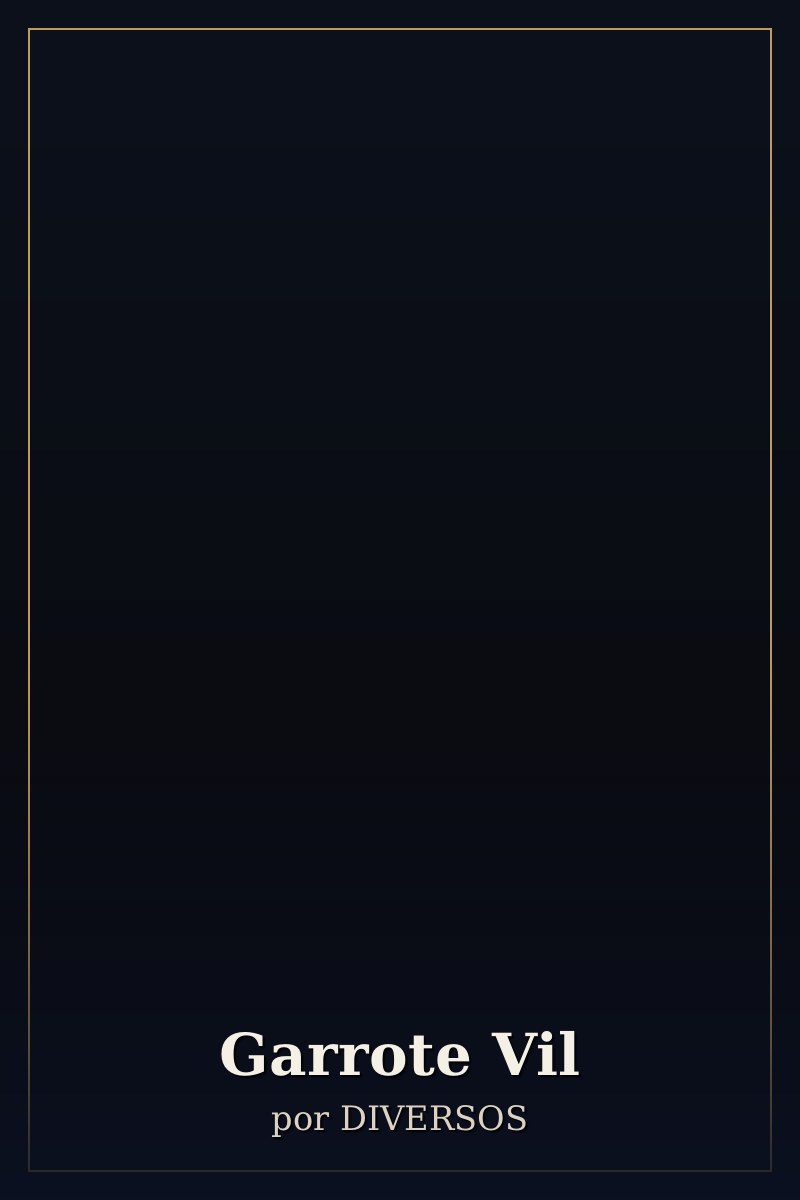 Garrote Vil
por DIVERSOS