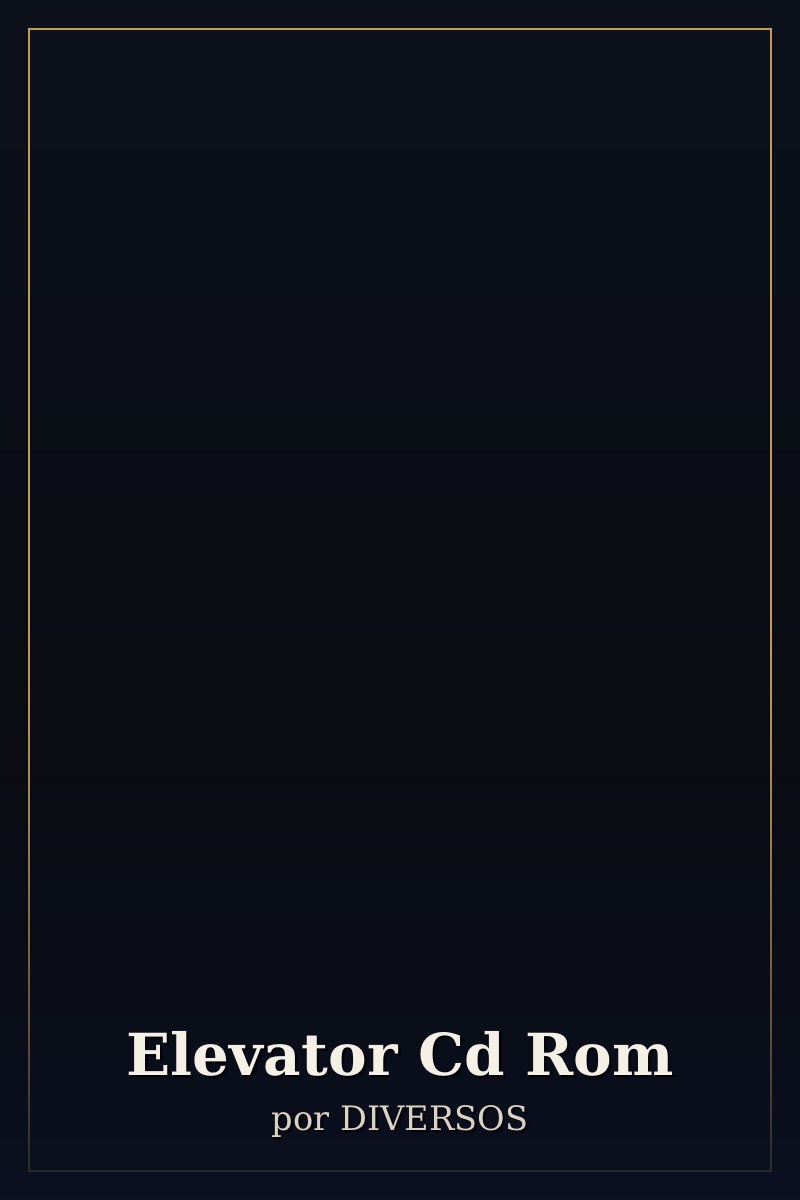 Elevator Cd Rom

por DIVERSOS