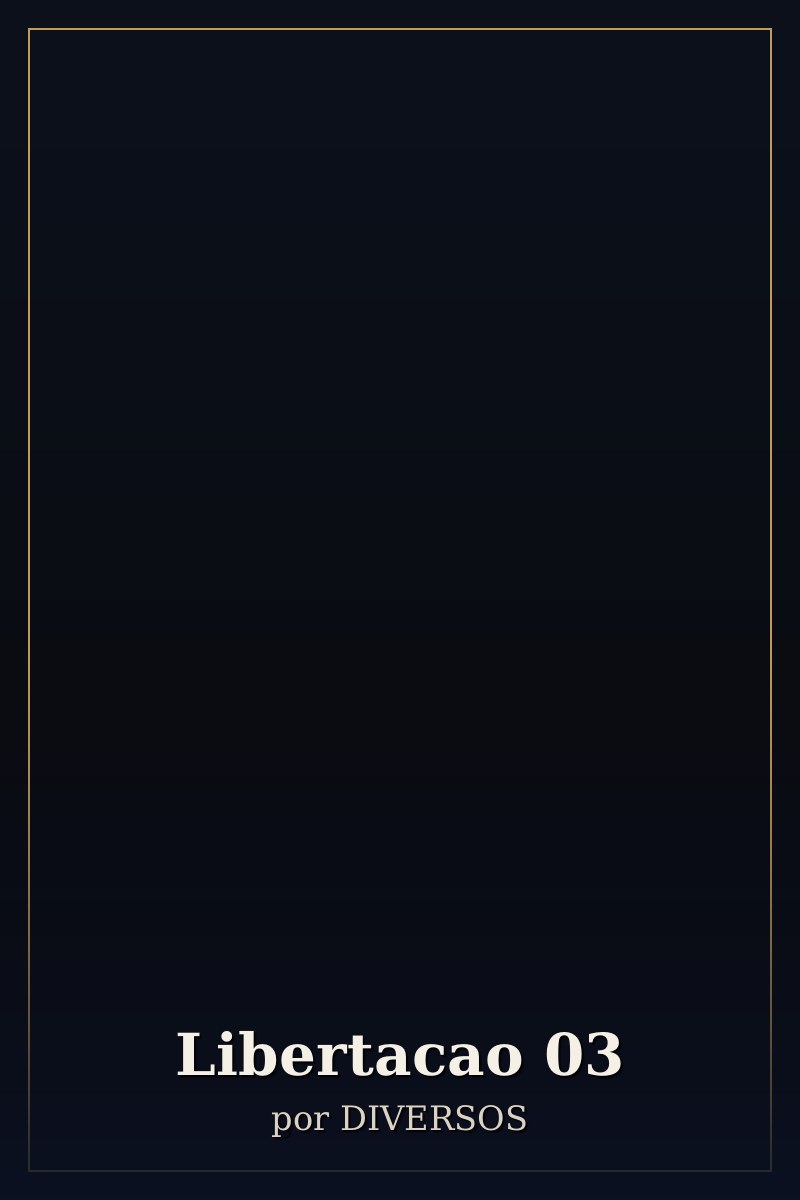 Libertacao 03

por DIVERSOS