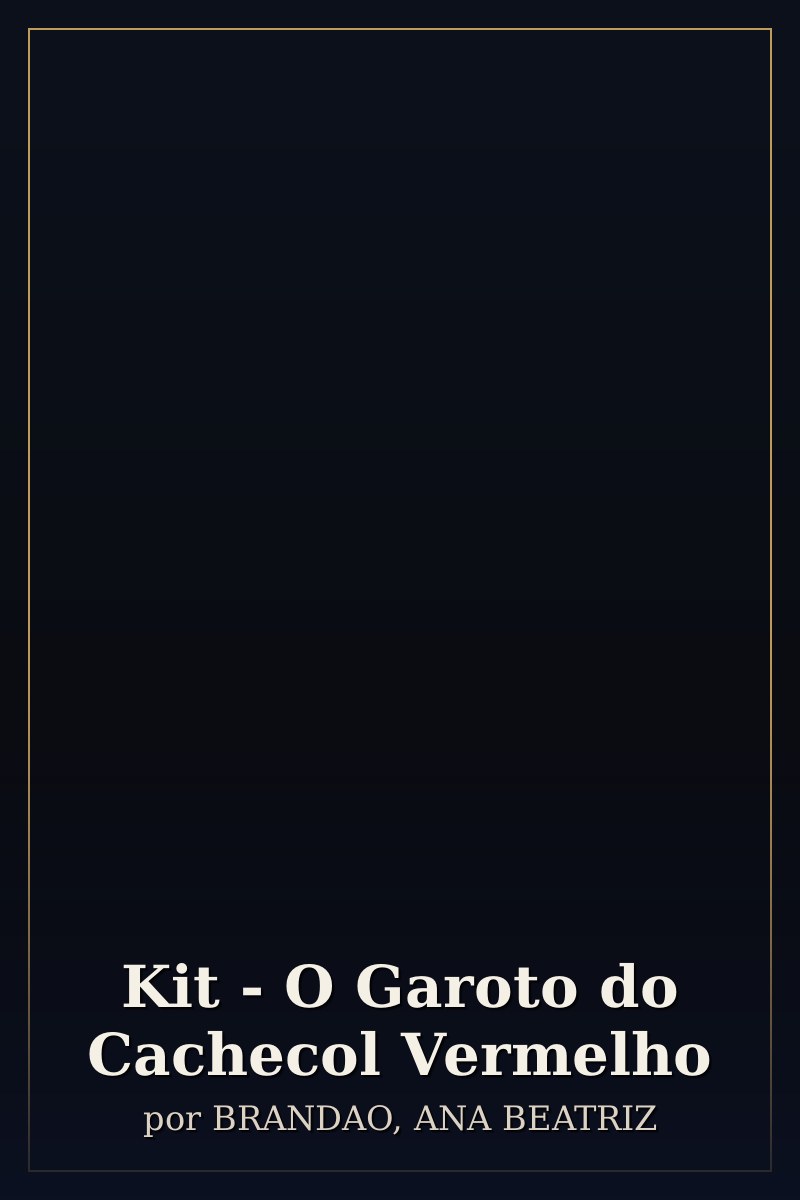 Kit - O Garoto do Cachecol Vermelho
por BRANDAO, ANA BEATRIZ