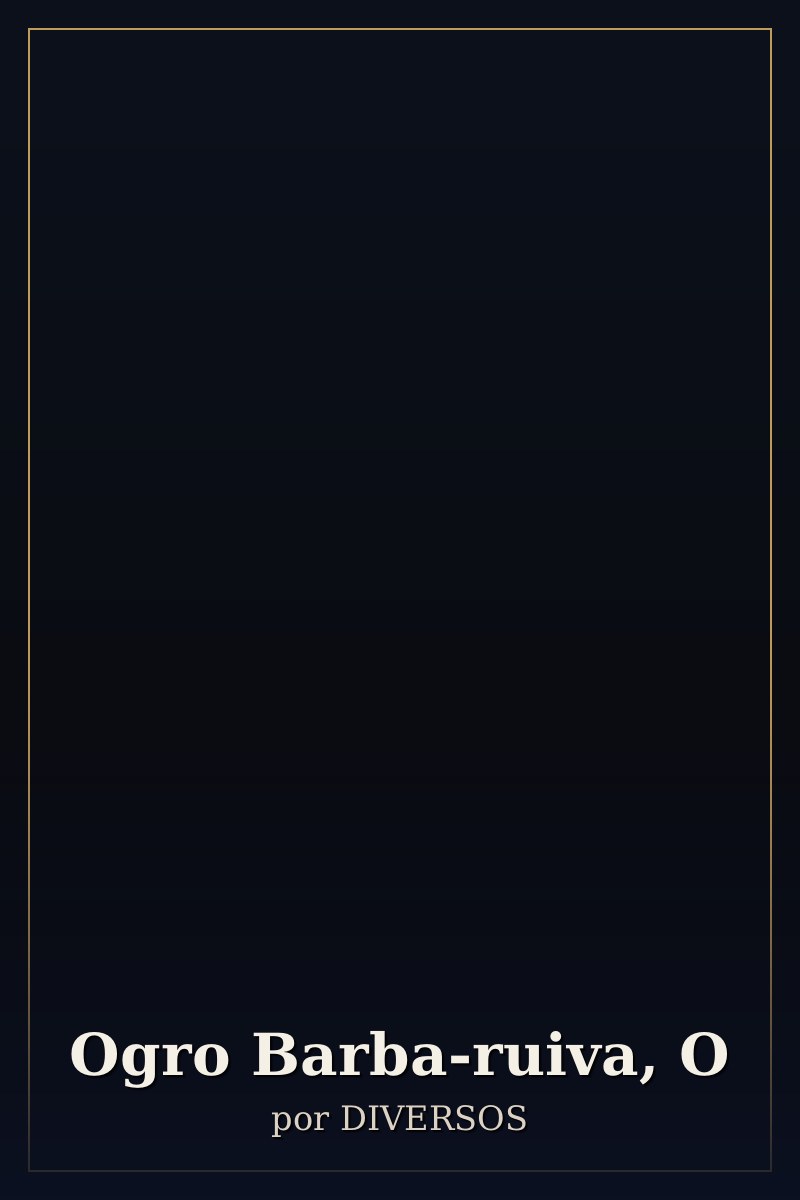 Ogro Barba-ruiva, O

por DIVERSOS