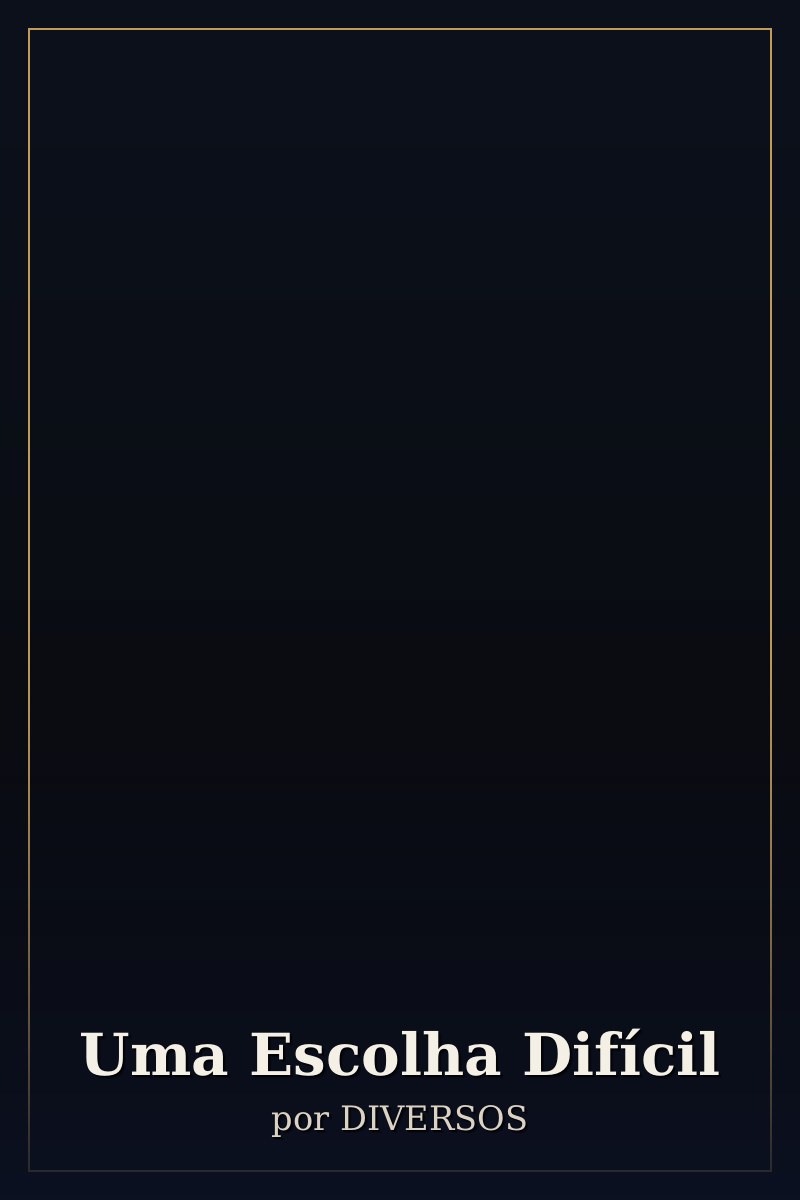 Uma Escolha Difícil
por DIVERSOS