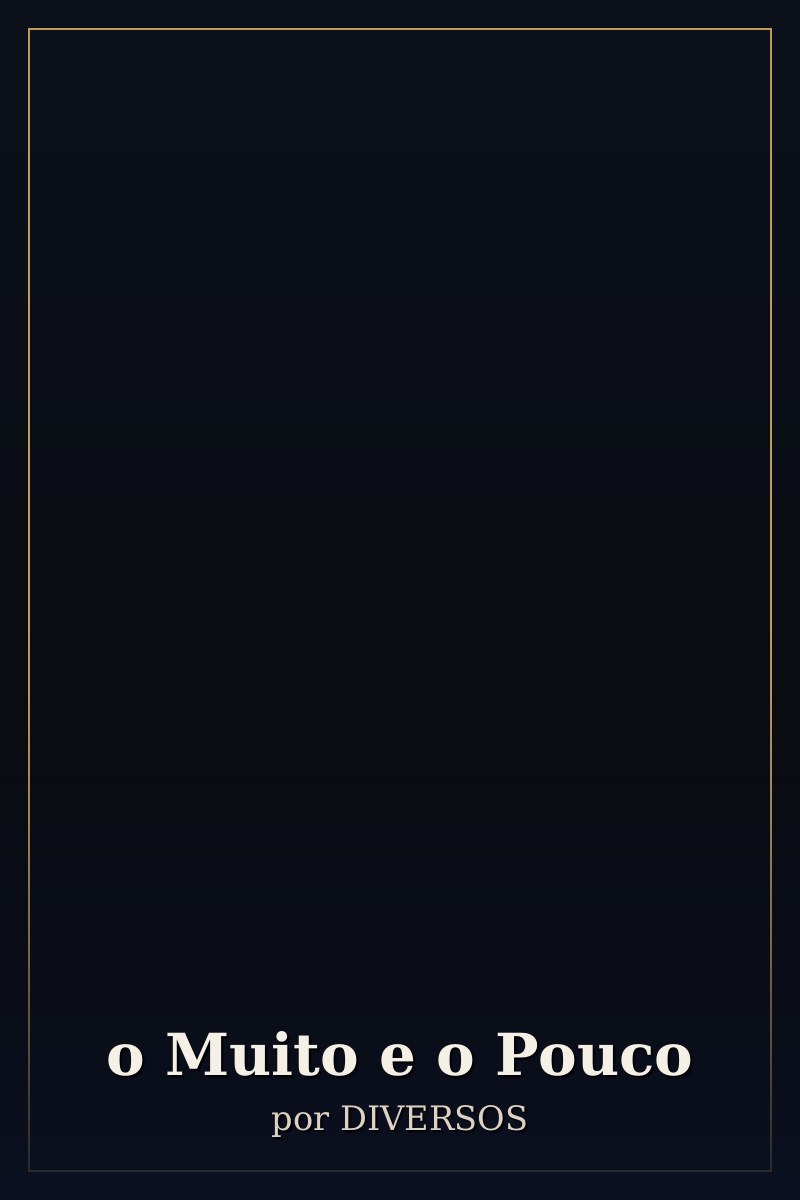 o Muito e o Pouco
por DIVERSOS