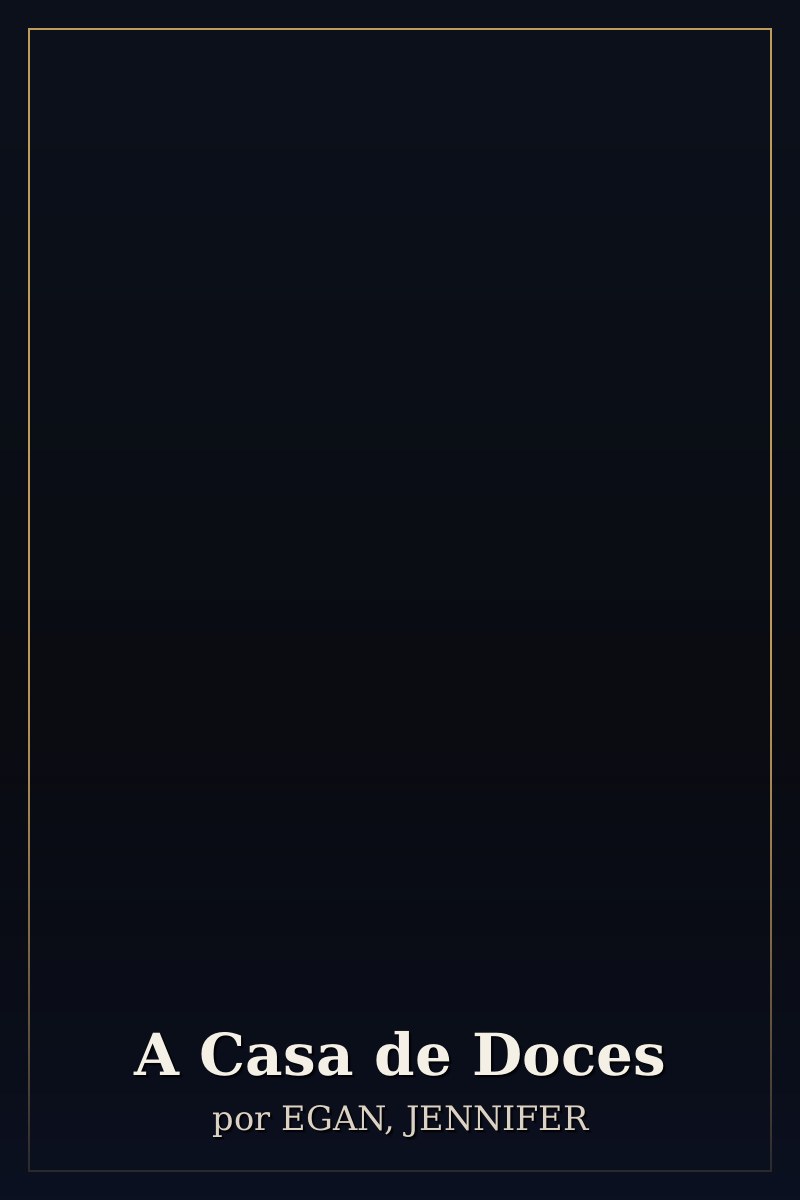 A Casa de Doces

por EGAN, JENNIFER