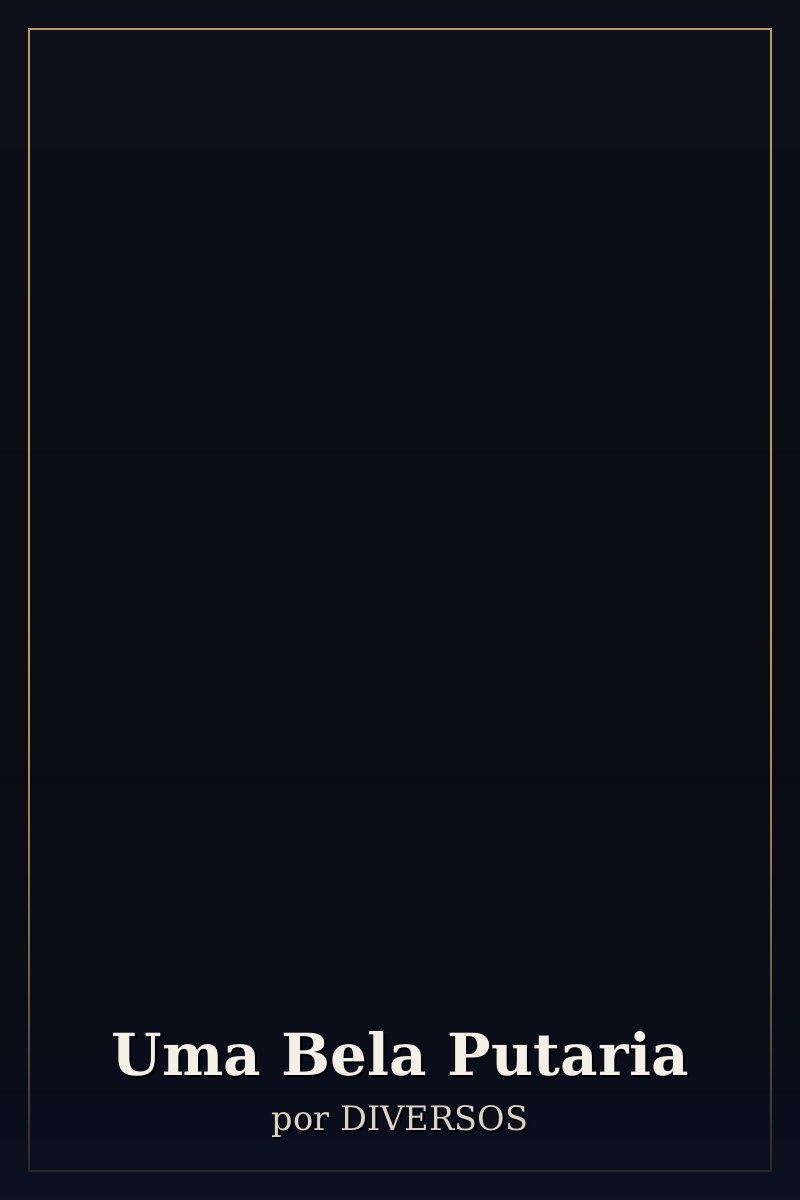 Uma Bela Putaria
por DIVERSOS