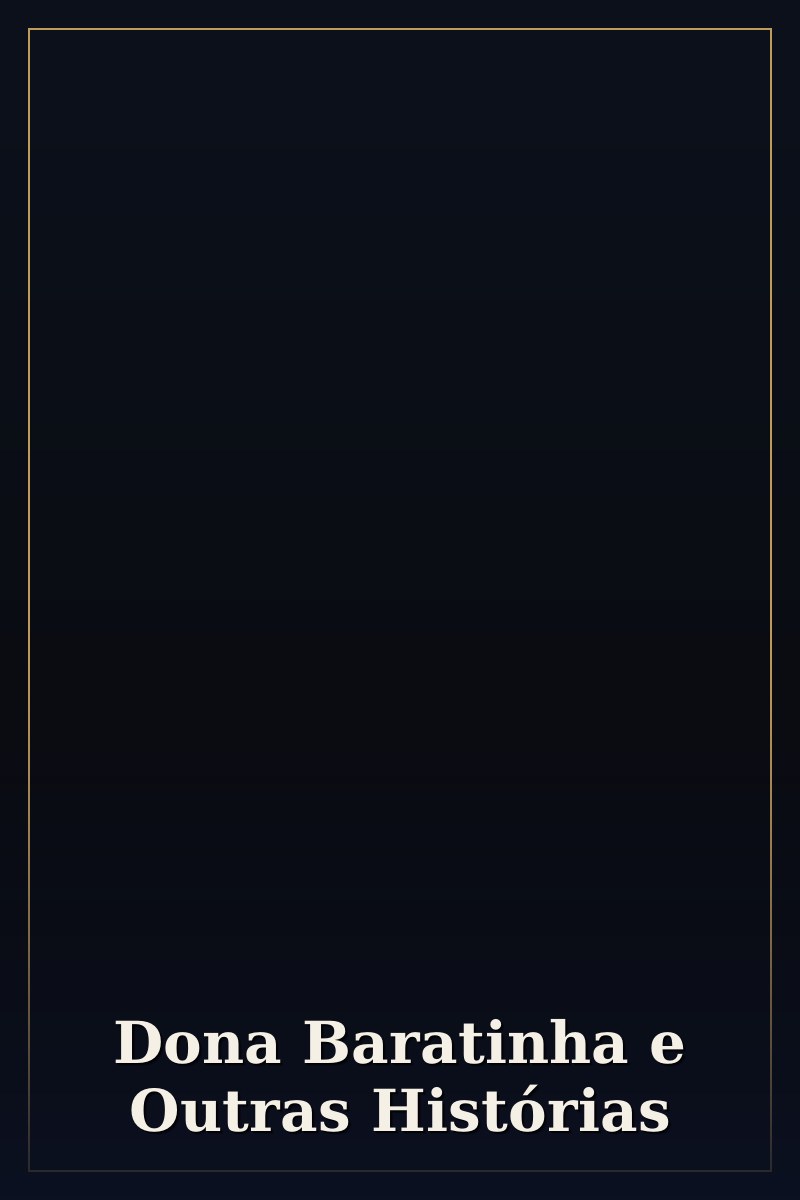 Dona Baratinha e Outras Histórias