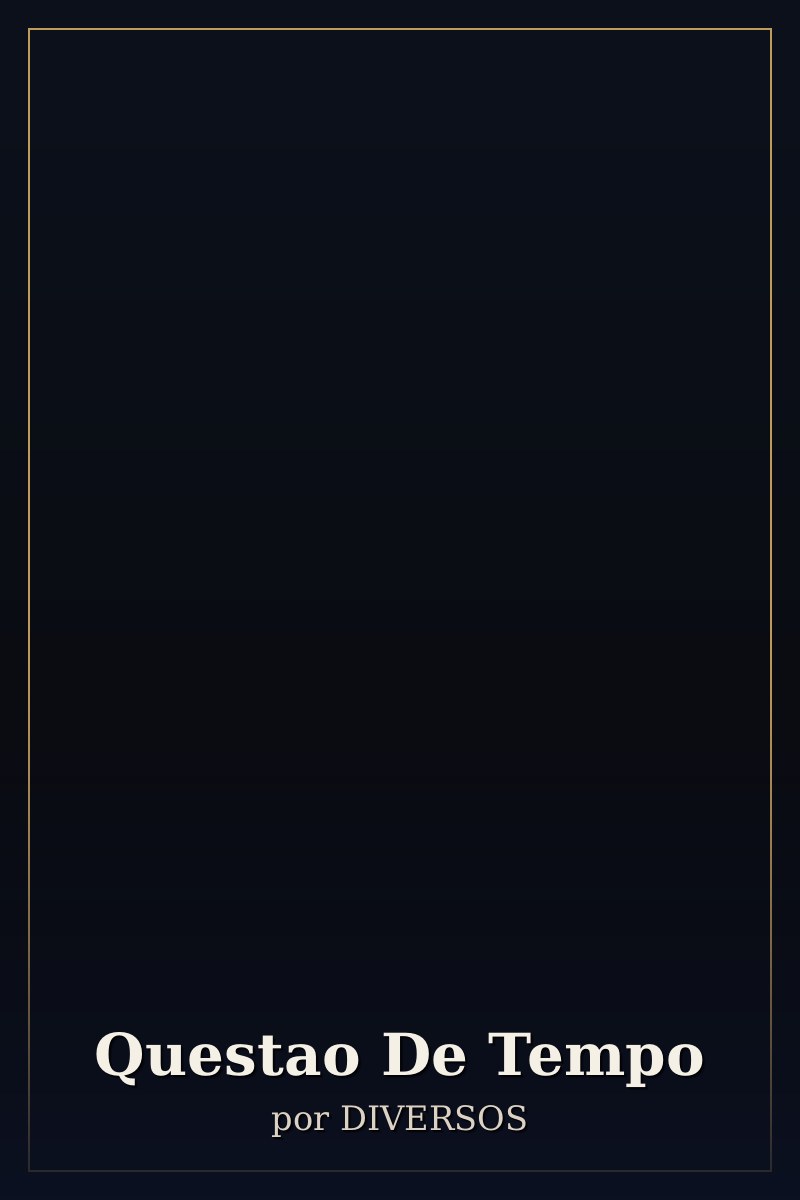 Questao De Tempo

por DIVERSOS