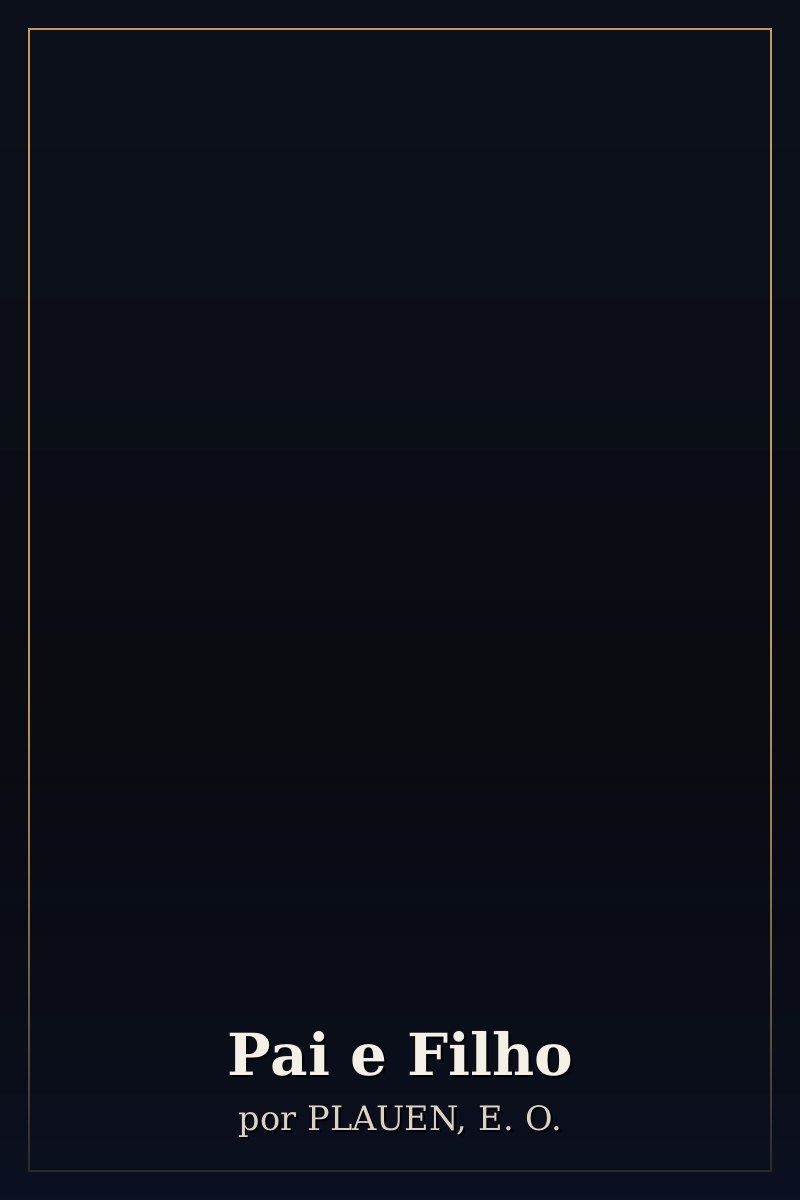 Pai e Filho

por PLAUEN, E. O.